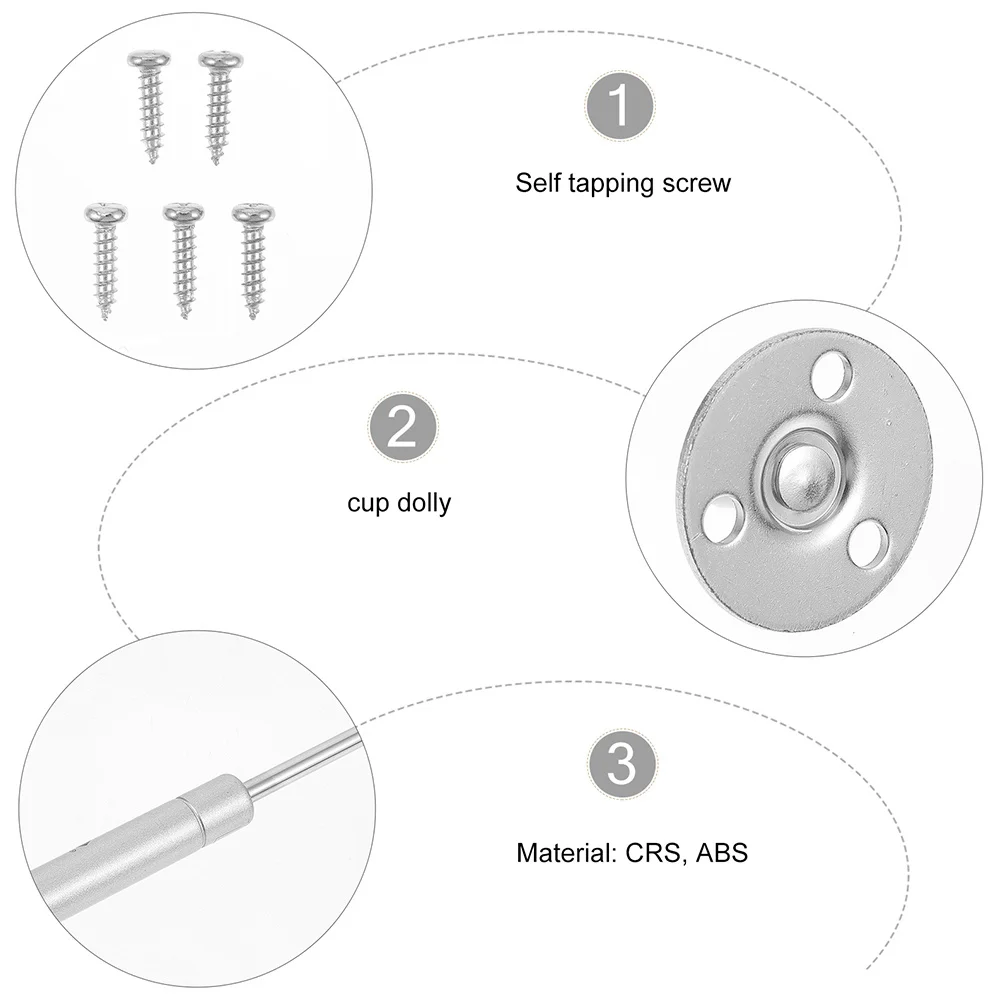 1

Self tapping screw

2

cup dolly

3

Material: CRS, ABS