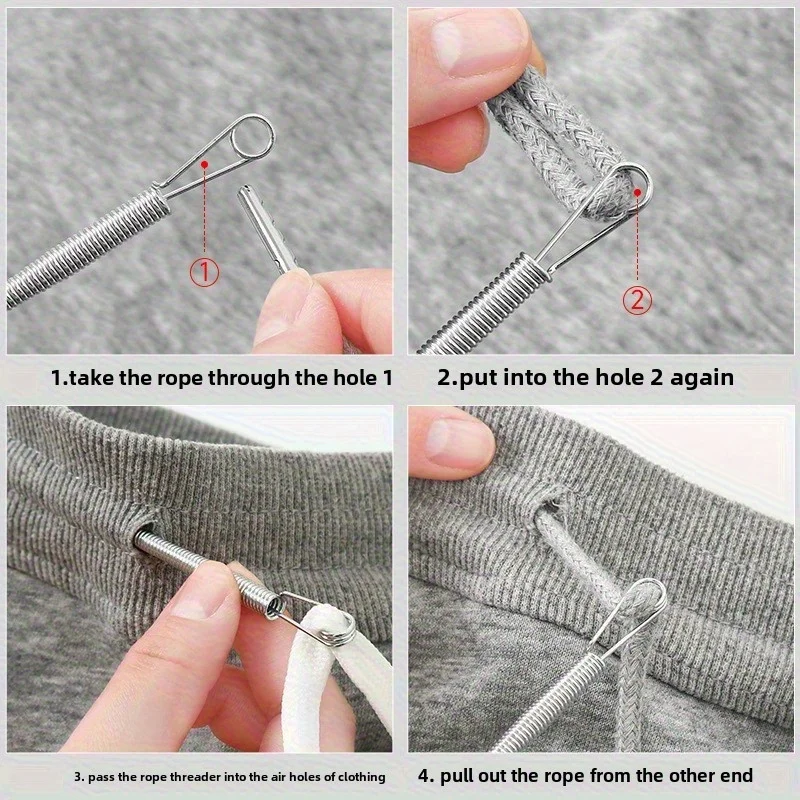 ①

1.take the rope through the hole 1

②

2.put into the hole 2 again

3. pass the rope threader into the air holes of clothing

4. pull out the rope from the other end