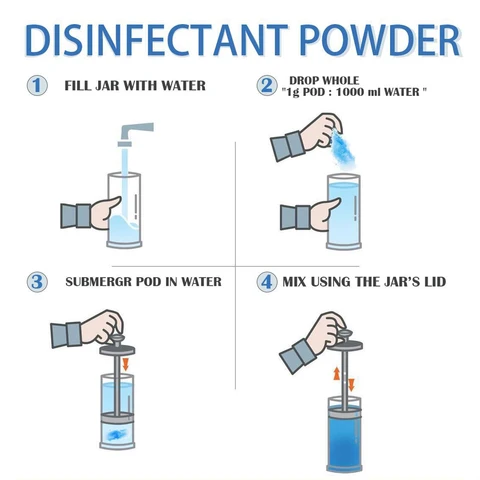 DISINFECTANT POWDER

1 FILL JAR WITH WATER

2 DROP WHOLE "1g POD : 1000 ml WATER "

3 SUBMERGR POD IN WATER

4 MIX USING THE JAR'S LID