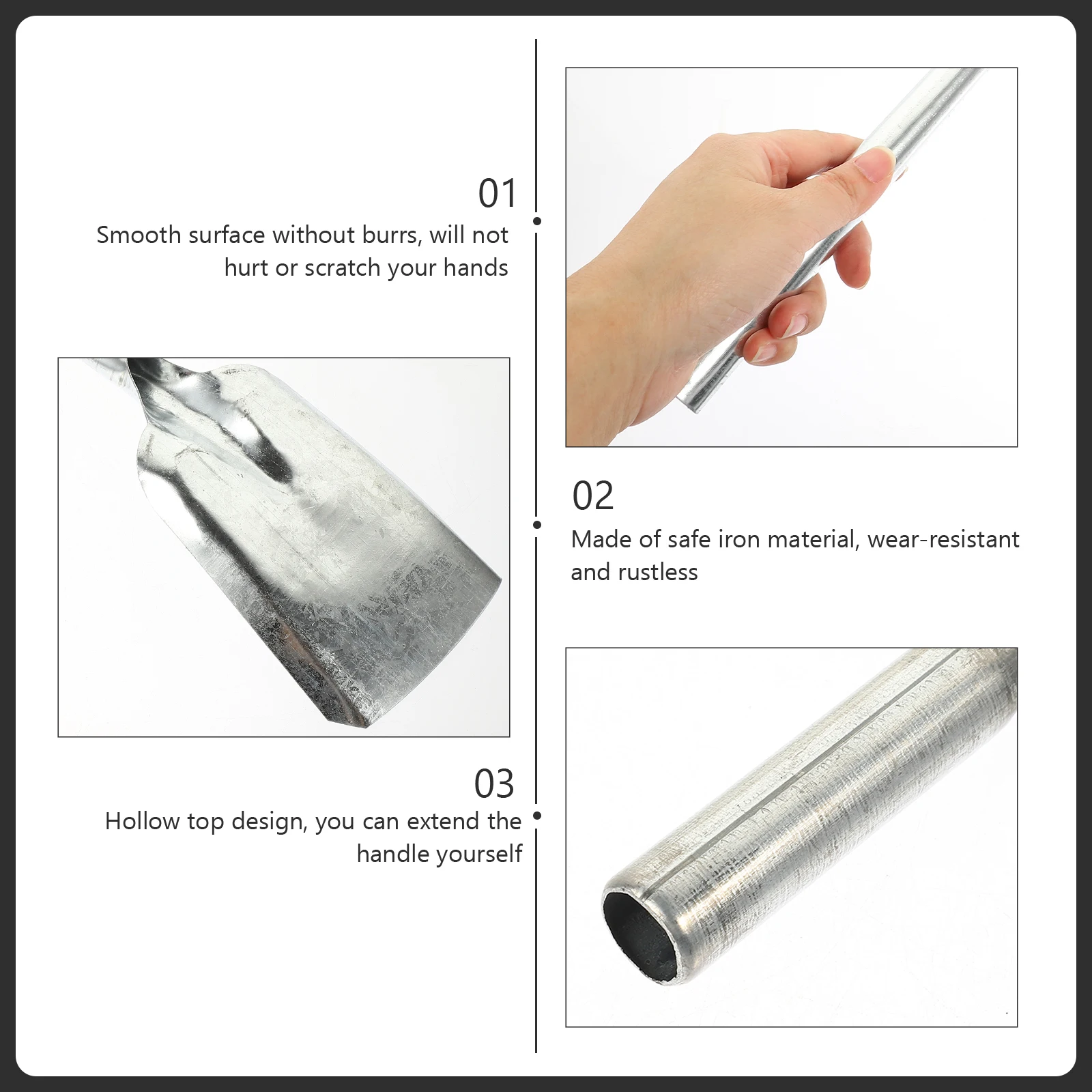 01
Smooth surface without burrs, will not hurt or scratch your hands

02
Made of safe iron material, wear-resistant and rustless

03
Hollow top design, you can extend the handle yourself