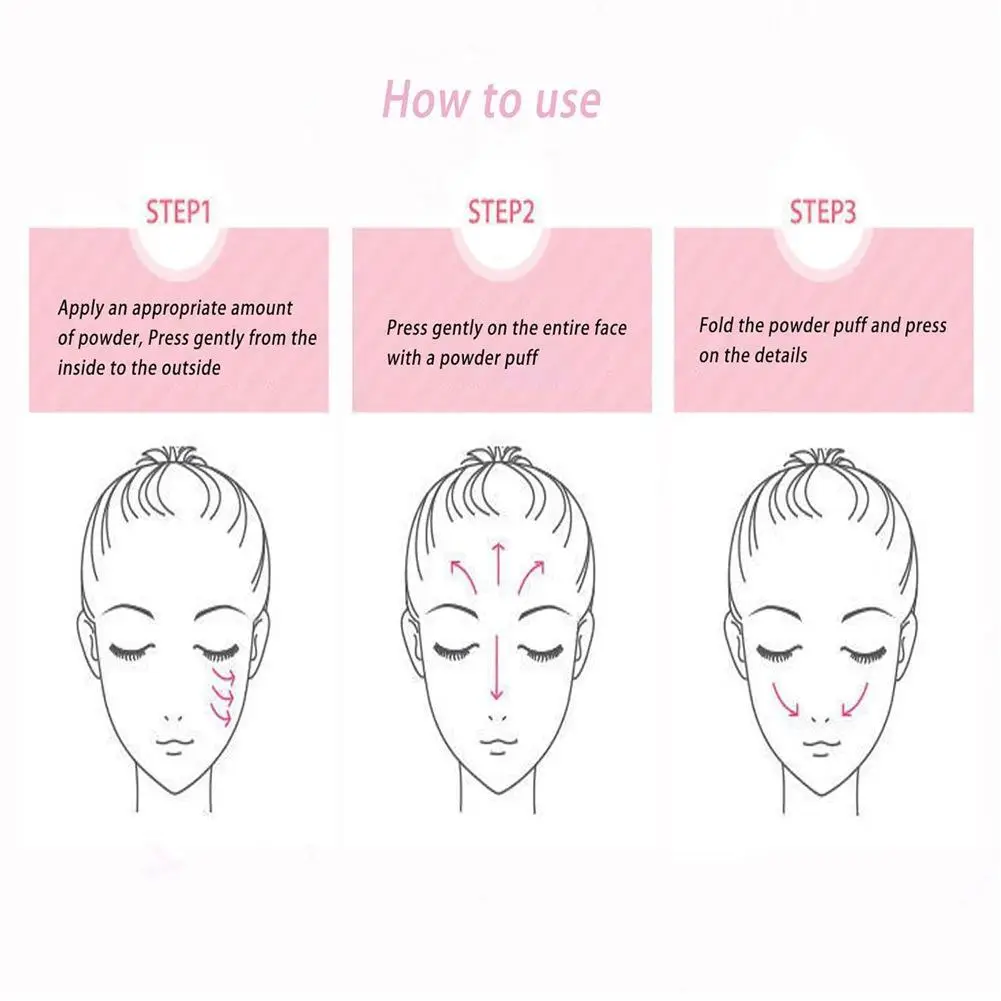 How to use

STEP1

Apply an appropriate amount of powder, Press gently from the inside to the outside

STEP2

Press gently on the entire face with a powder puff

STEP3

Fold the powder puff and press on the details