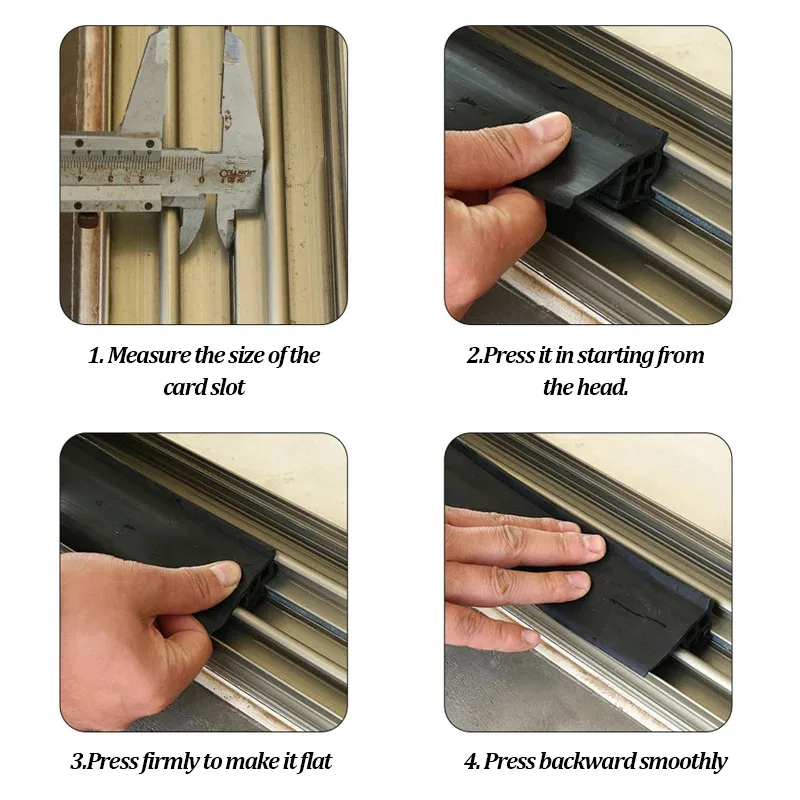 1. Measure the size of the card slot

2.Press it in starting from the head.

3.Press firmly to make it flat

4. Press backward smoothly