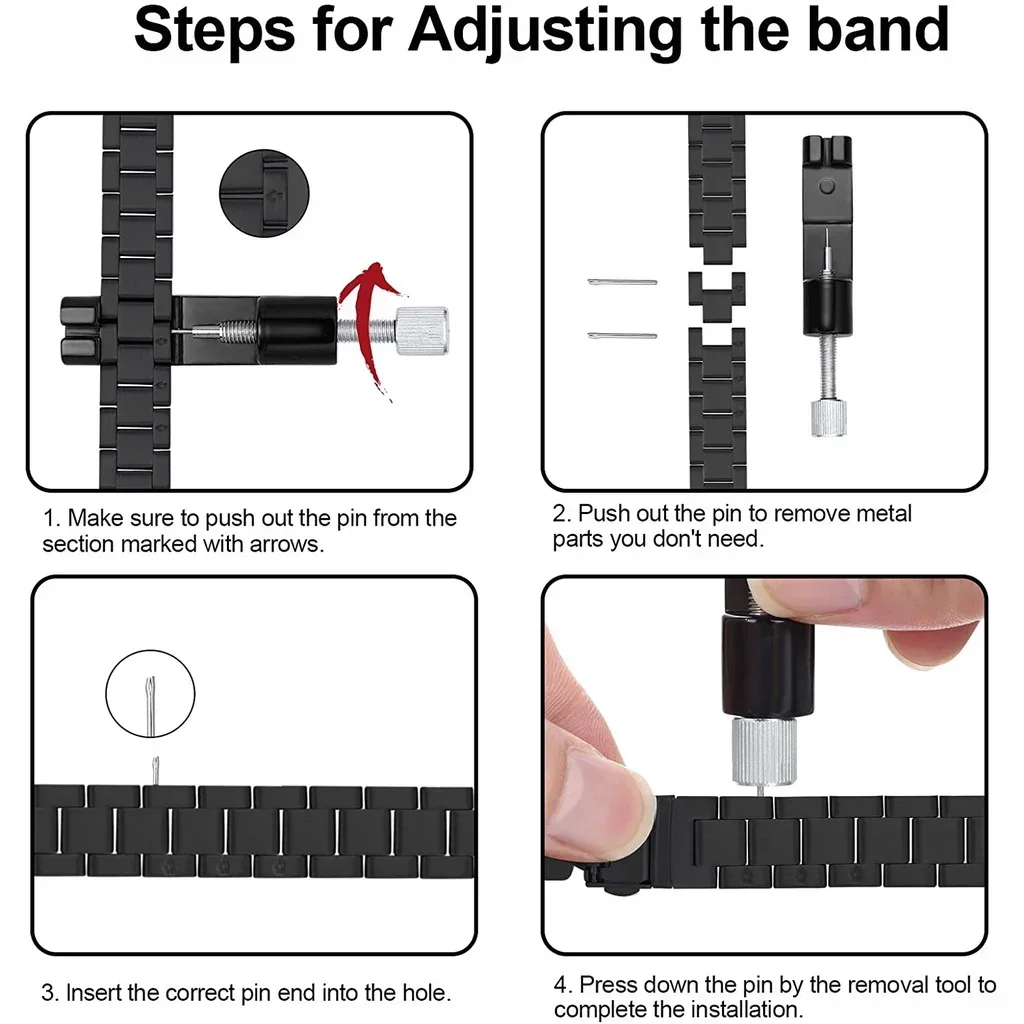 Steps for Adjusting the band

1. Make sure to push out the pin from the section marked with arrows.

2. Push out the pin to remove metal parts you don't need.

3. Insert the correct pin end into the hole.

4. Press down the pin by the removal tool to complete the installation.