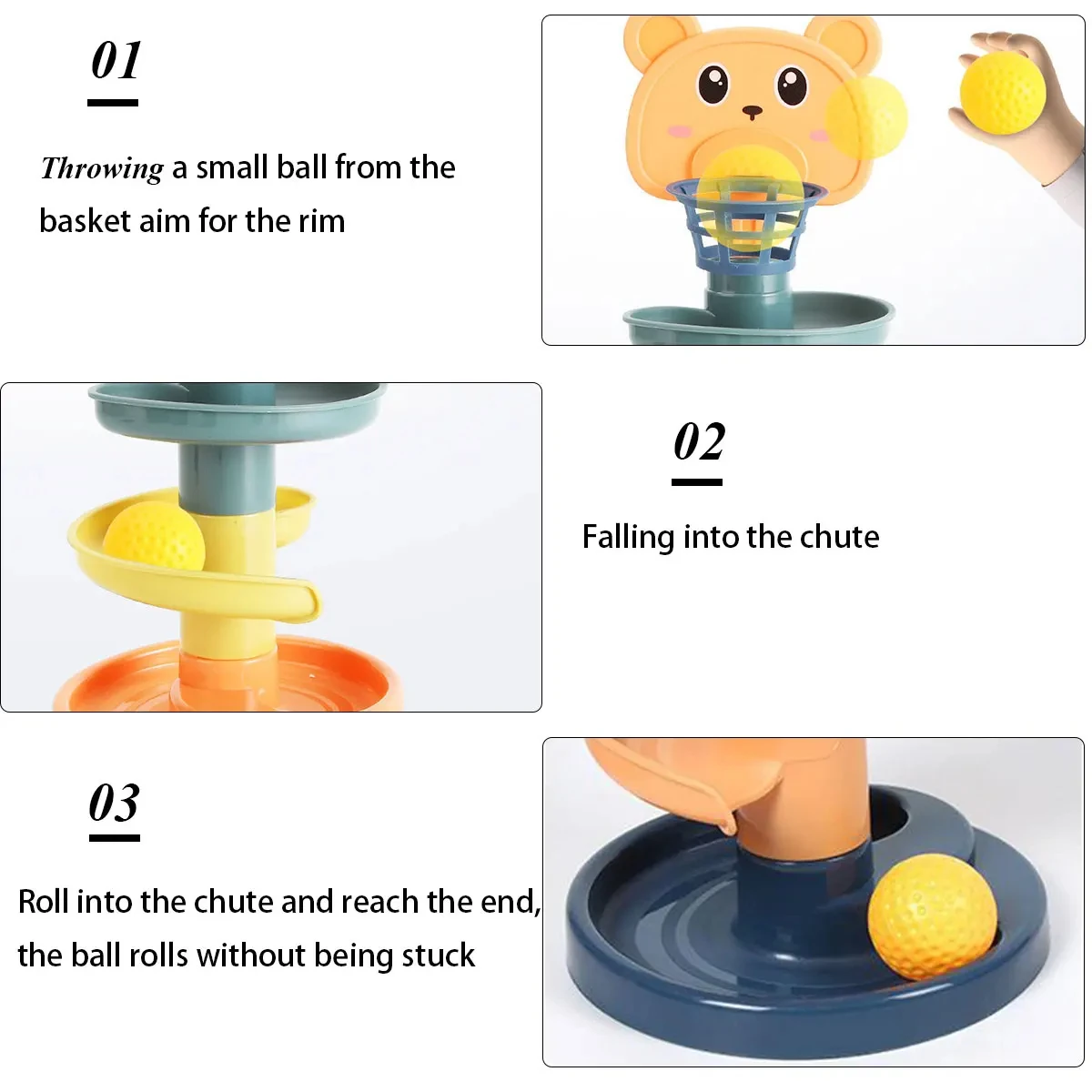 01

Throwing a small ball from the basket aim for the rim

02

Falling into the chute

03

Roll into the chute and reach the end, the ball rolls without being stuck