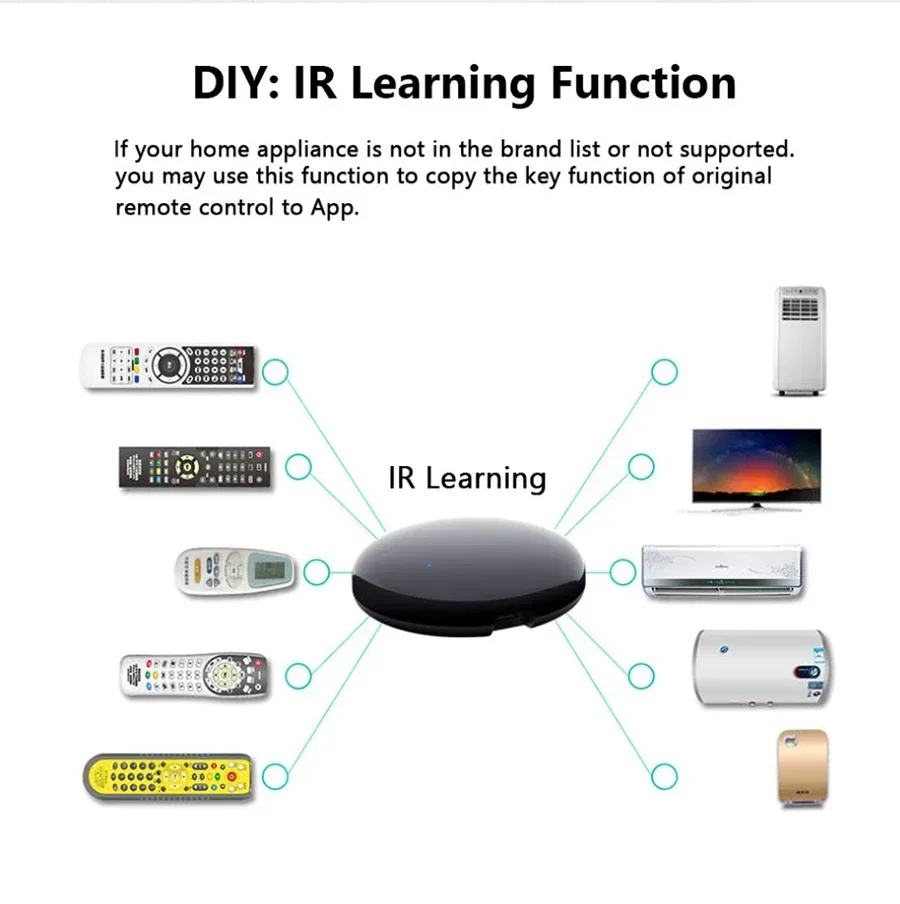 DIY: IR Learning Function

If your home appliance is not in the brand list or not supported. you may use this function to copy the key function of original remote control to App.

IR Learning