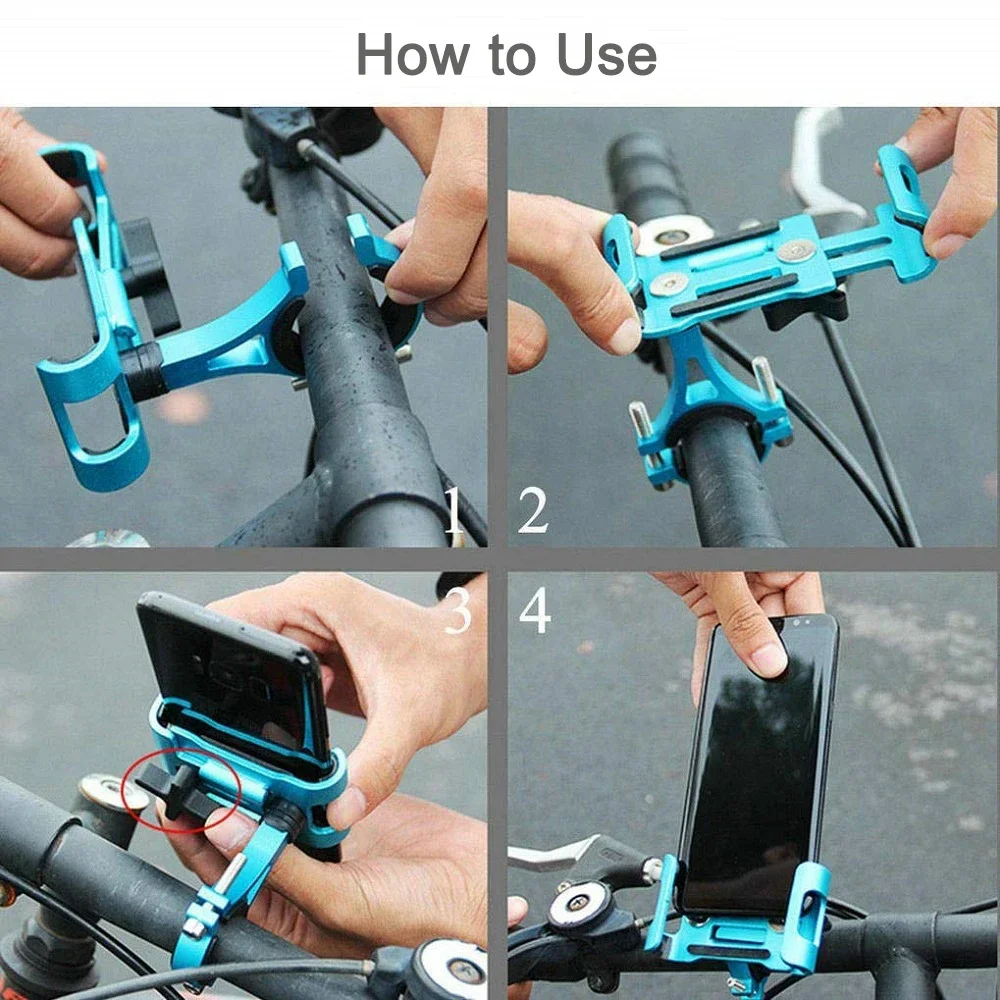 How to Use

1

2

3

4