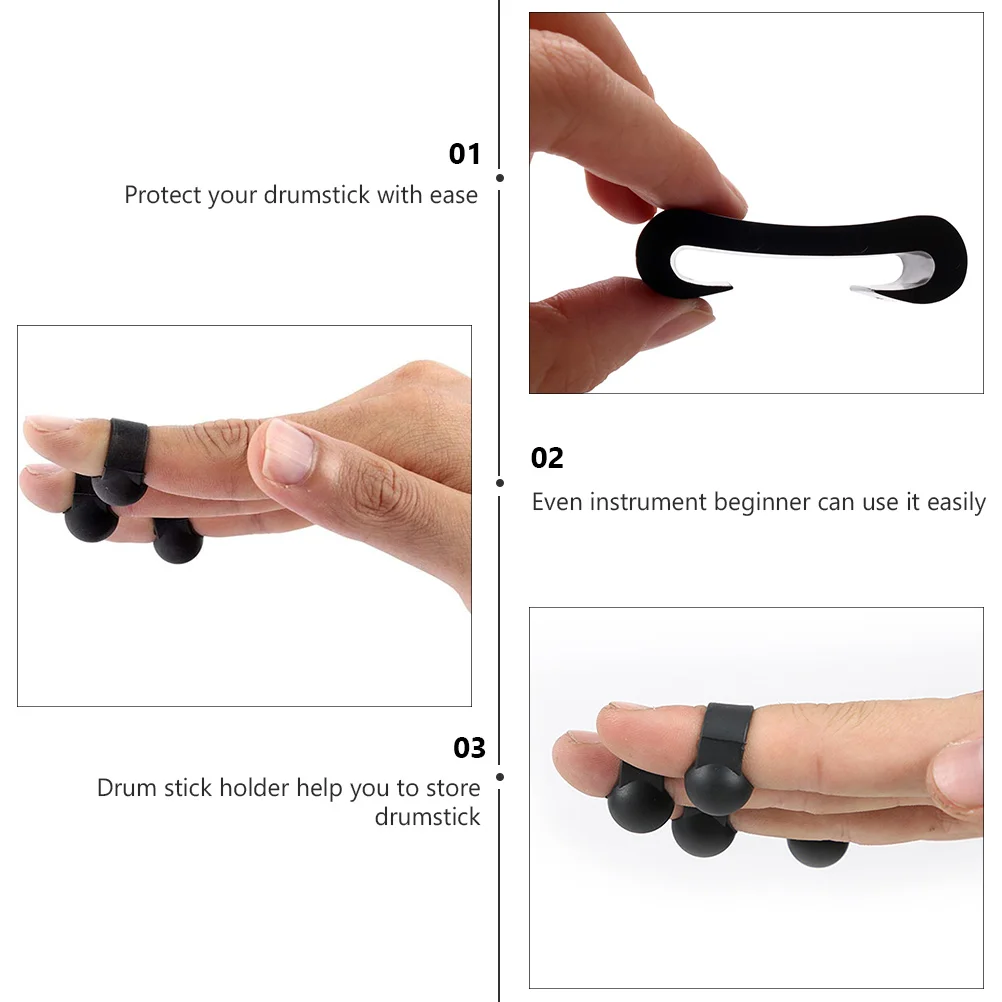 01
Protect your drumstick with ease

02
Even instrument beginner can use it easily

03
Drum stick holder help you to store drumstick