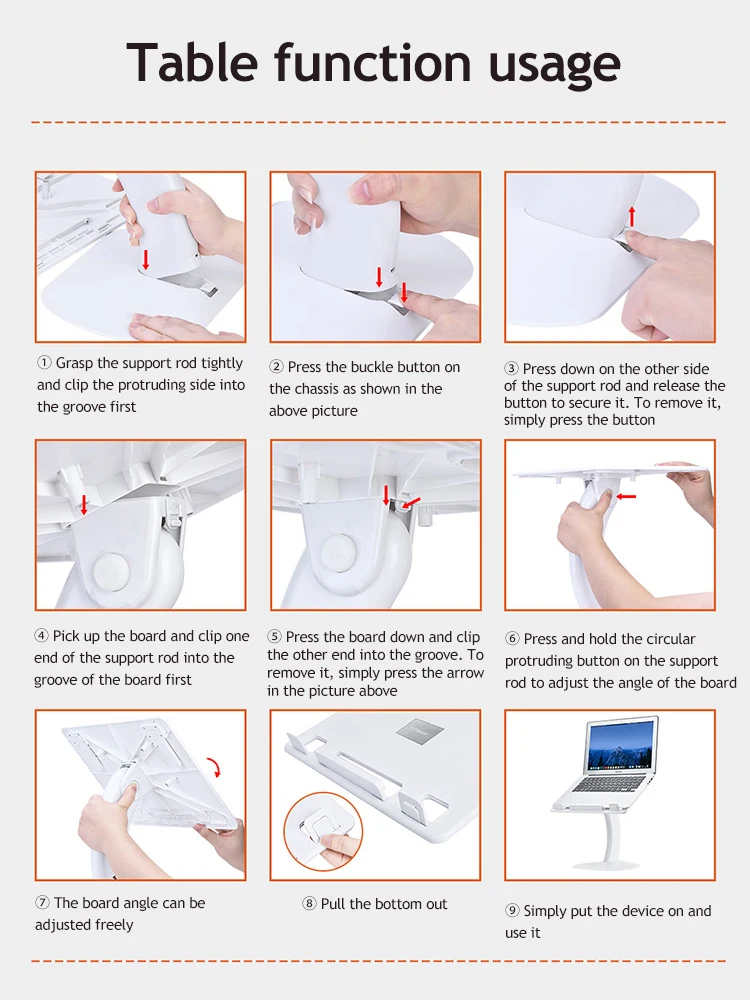 Table function usage

① Grasp the support rod tightly and clip the protruding side into the groove first

② Press the buckle button on the chassis as shown in the above picture

③ Press down on the other side of the support rod and release the button to secure it. To remove it, simply press the button

④ Pick up the board and clip one end of the support rod into the groove of the board first

⑤ Press the board down and clip the other end into the groove. To remove it, simply press the arrow in the picture above

⑥ Press and hold the circular protruding button on the support rod to adjust the angle of the board

⑦ The board angle can be adjusted freely

⑧ Pull the bottom out

⑨ Simply put the device on and use it