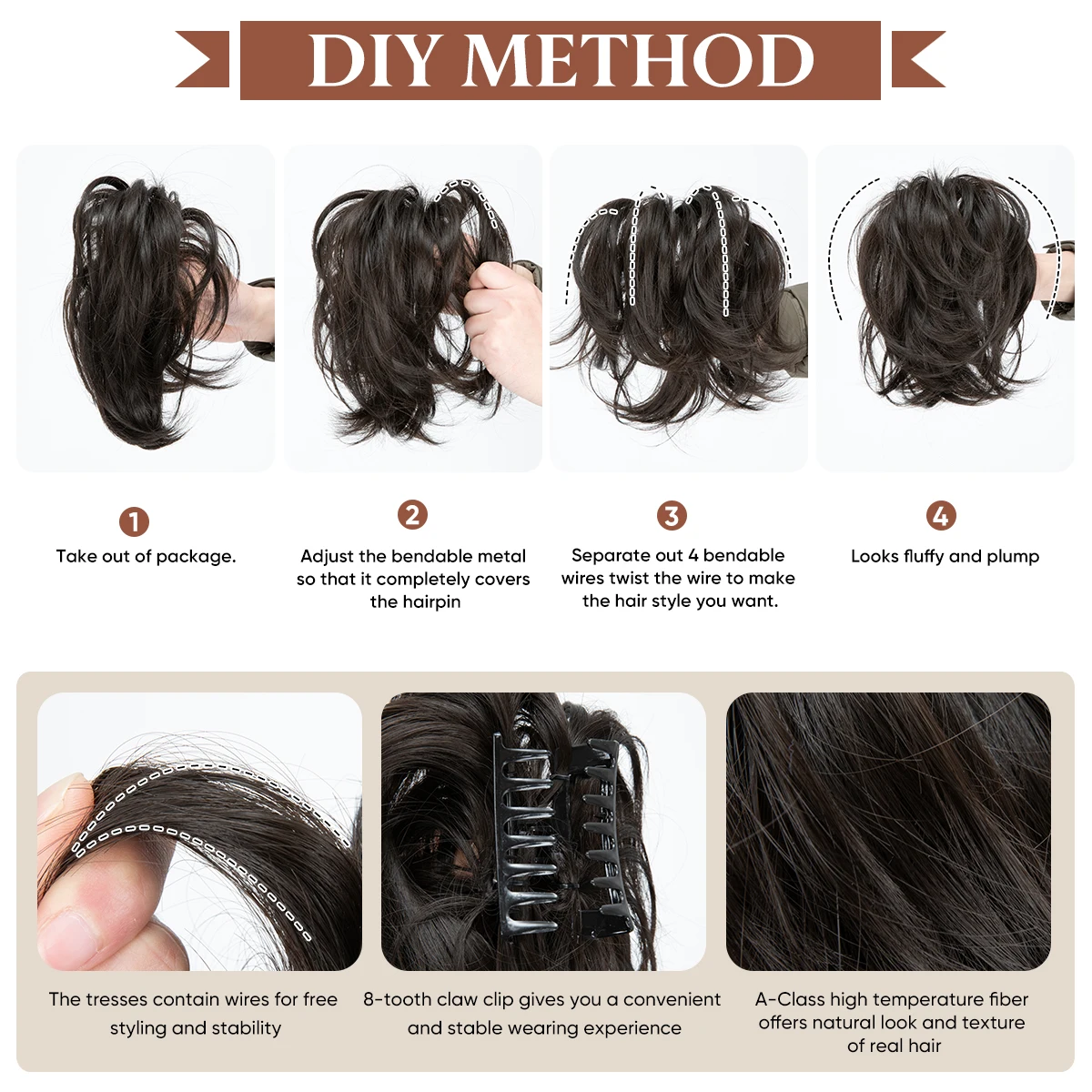 DIY METHOD

1
Take out of package.

2
Adjust the bendable metal so that it completely covers the hairpin

3
Separate out 4 bendable wires twist the wire to make the hair style you want.

4
Looks fluffy and plump

The tresses contain wires for free styling and stability

8-tooth claw clip gives you a convenient and stable wearing experience

A-Class high temperature fiber offers natural look and texture of real hair