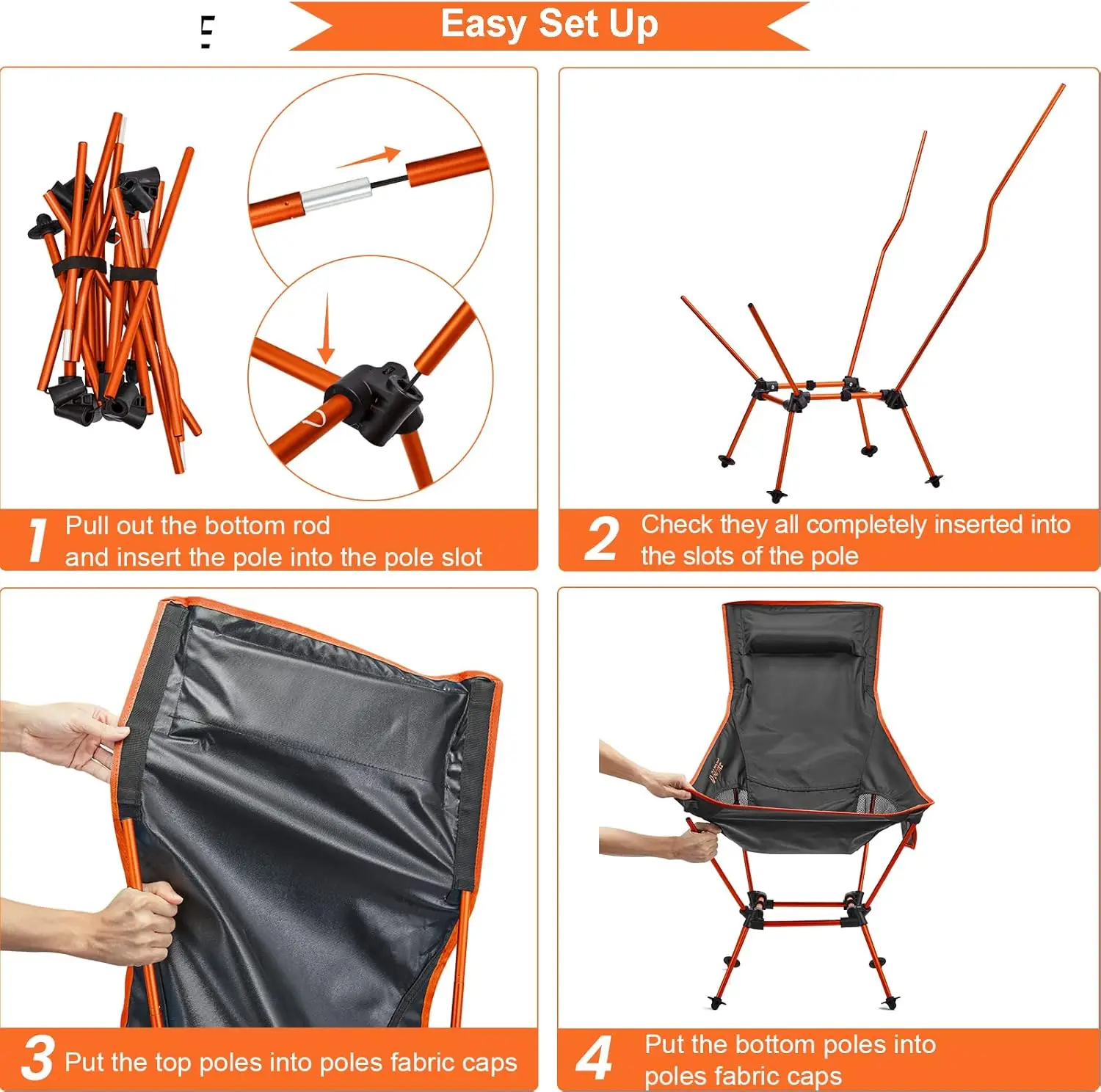 Easy Set Up

1 Pull out the bottom rod and insert the pole into the pole slot

2 Check they all completely inserted into the slots of the pole

3 Put the top poles into poles fabric caps

4 Put the bottom poles into poles fabric caps