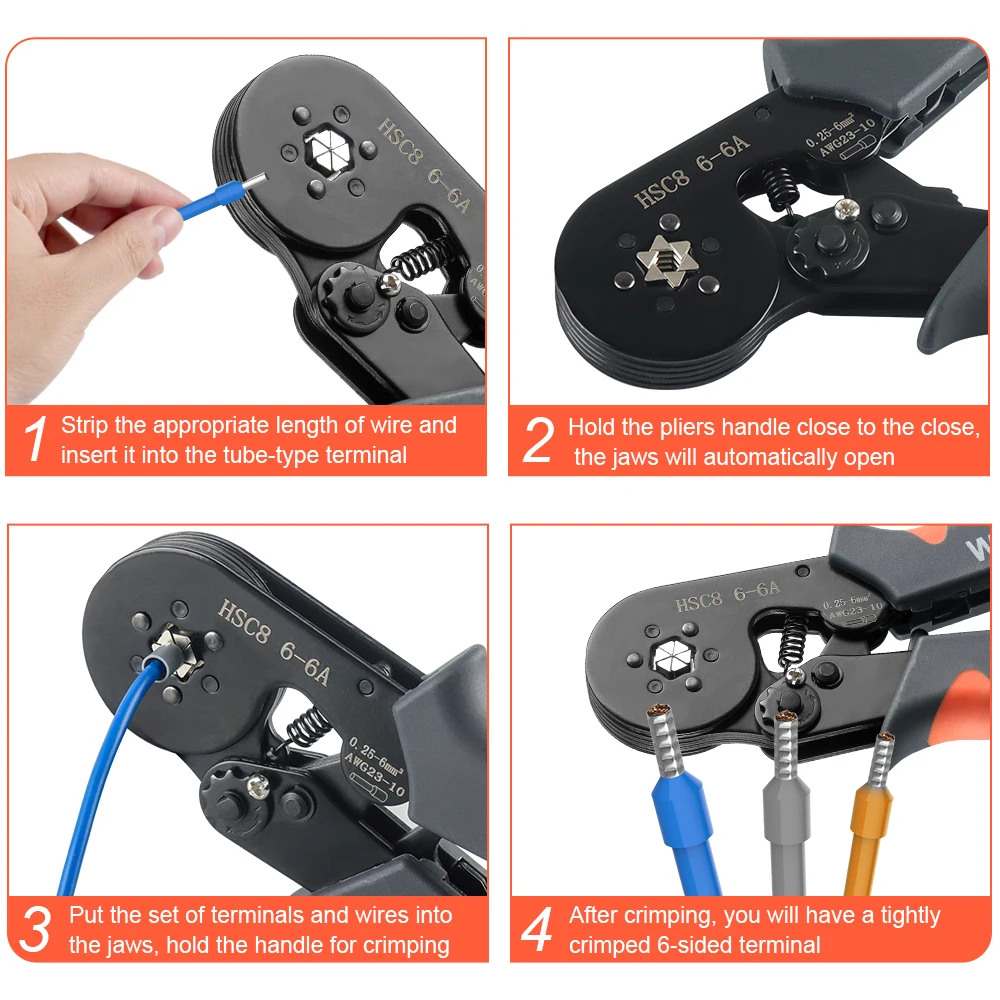 HSC8 6-6A

1 Strip the appropriate length of wire and insert it into the tube-type terminal

HSC8 6-6A
0.25-6mm²
AWG23-10

2 Hold the pliers handle close to the close, the jaws will automatically open

HSC8 6-6A
0.25-6mm²
AWG23-10

3 Put the set of terminals and wires into the jaws, hold the handle for crimping

HSC8 6-6A
0.25-6mm²
AWG23-10

4 After crimping, you will have a tightly crimped 6-sided terminal