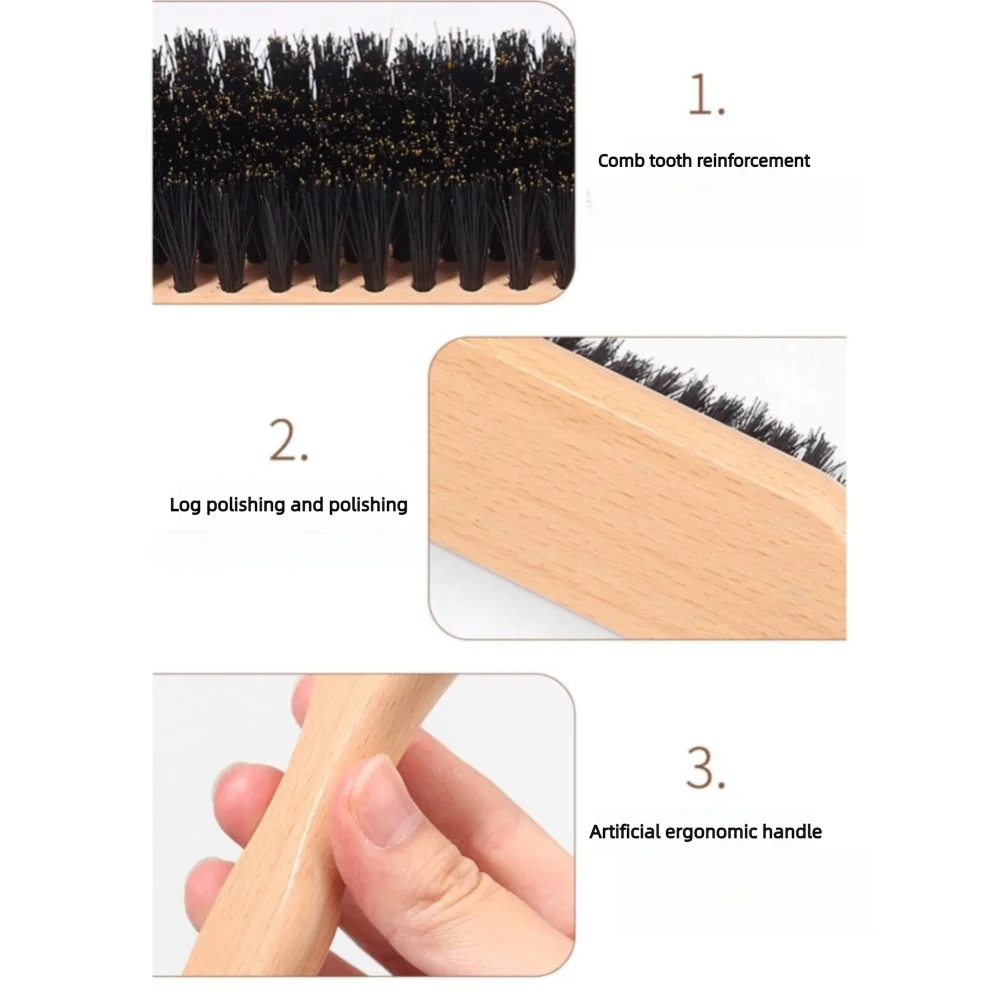 1.

Comb tooth reinforcement

2.

Log polishing and polishing

3.

Artificial ergonomic handle