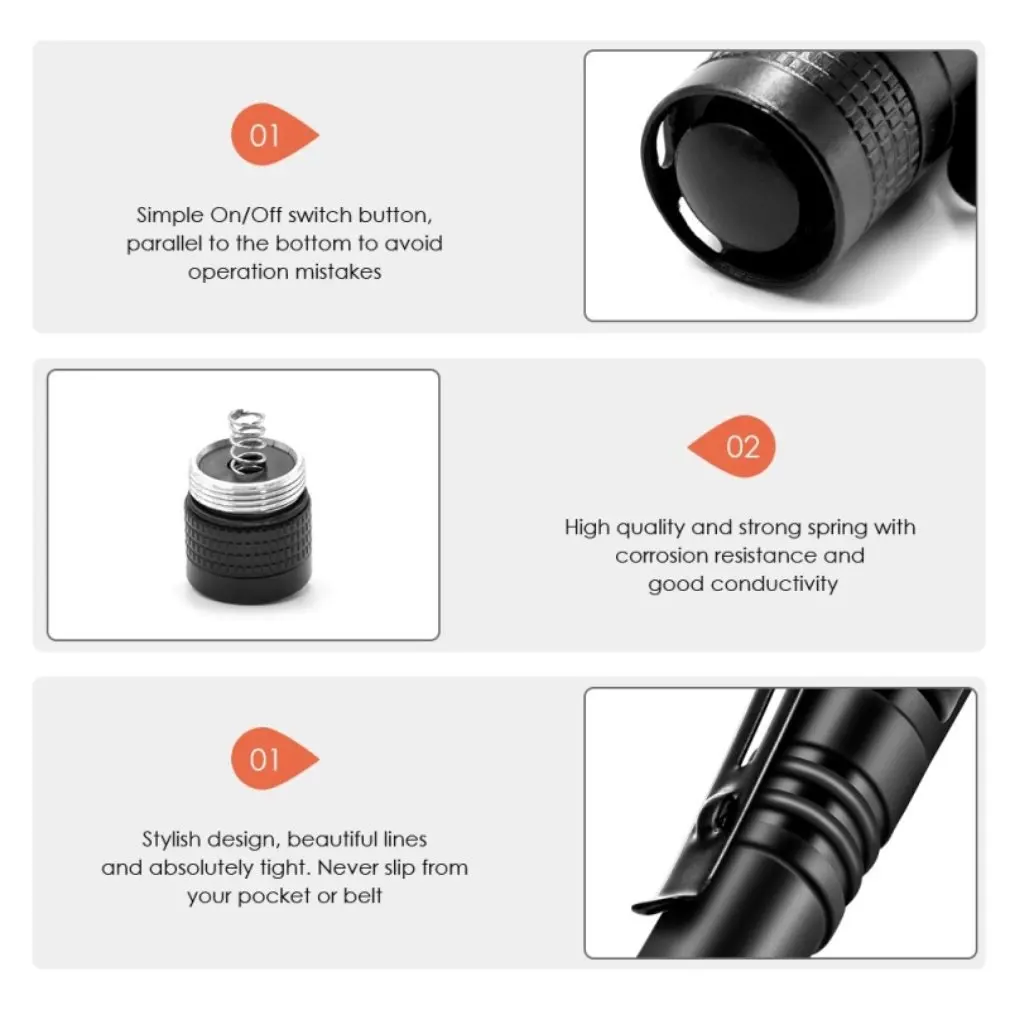 01

Simple On/Off switch button, parallel to the bottom to avoid operation mistakes

02

High quality and strong spring with corrosion resistance and good conductivity

01

Stylish design, beautiful lines and absolutely tight. Never slip from your pocket or belt