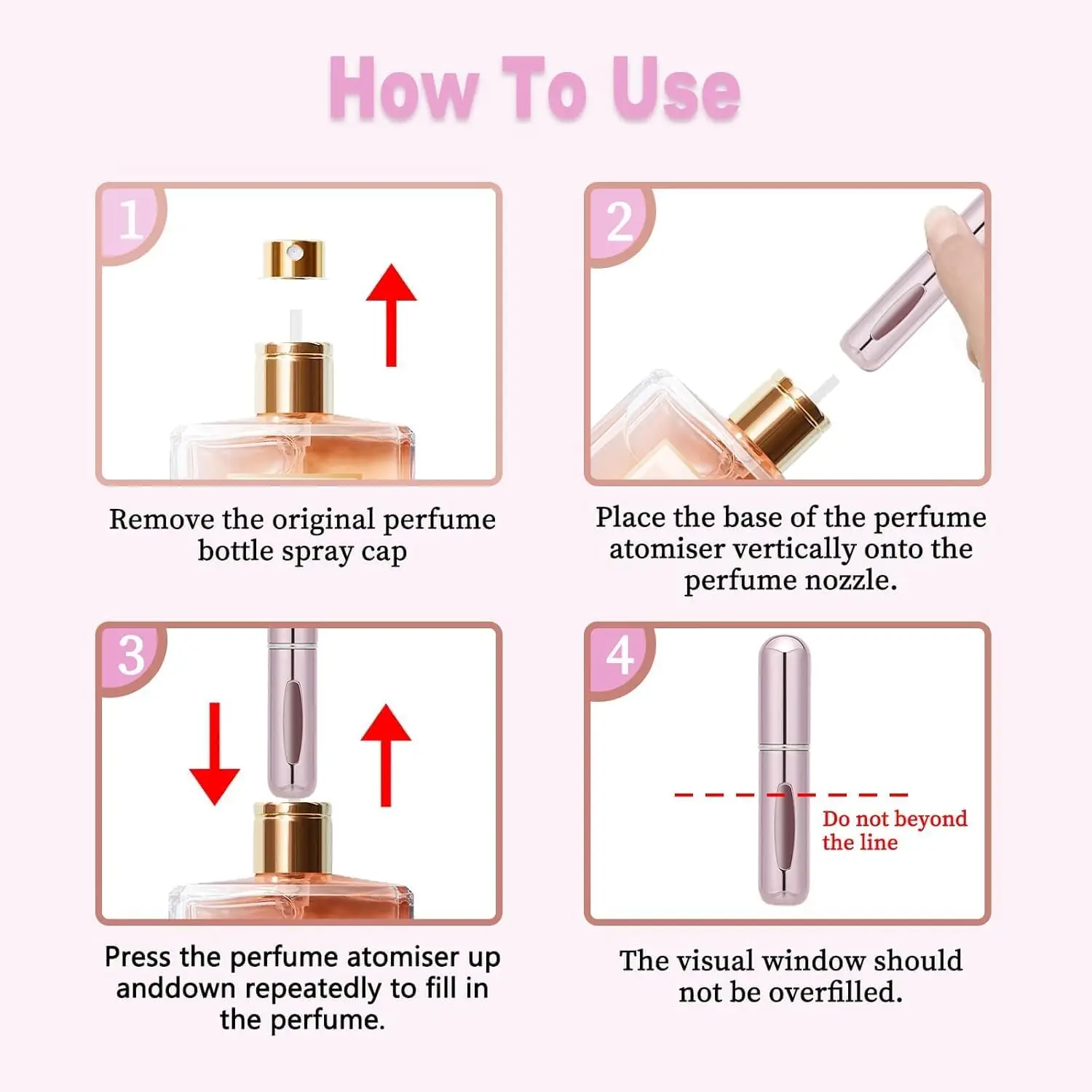 How To Use

1

Remove the original perfume bottle spray cap

2

Place the base of the perfume atomiser vertically onto the perfume nozzle.

3

Press the perfume atomiser up anddown repeatedly to fill in the perfume.

4

Do not beyond the line

The visual window should not be overfilled.