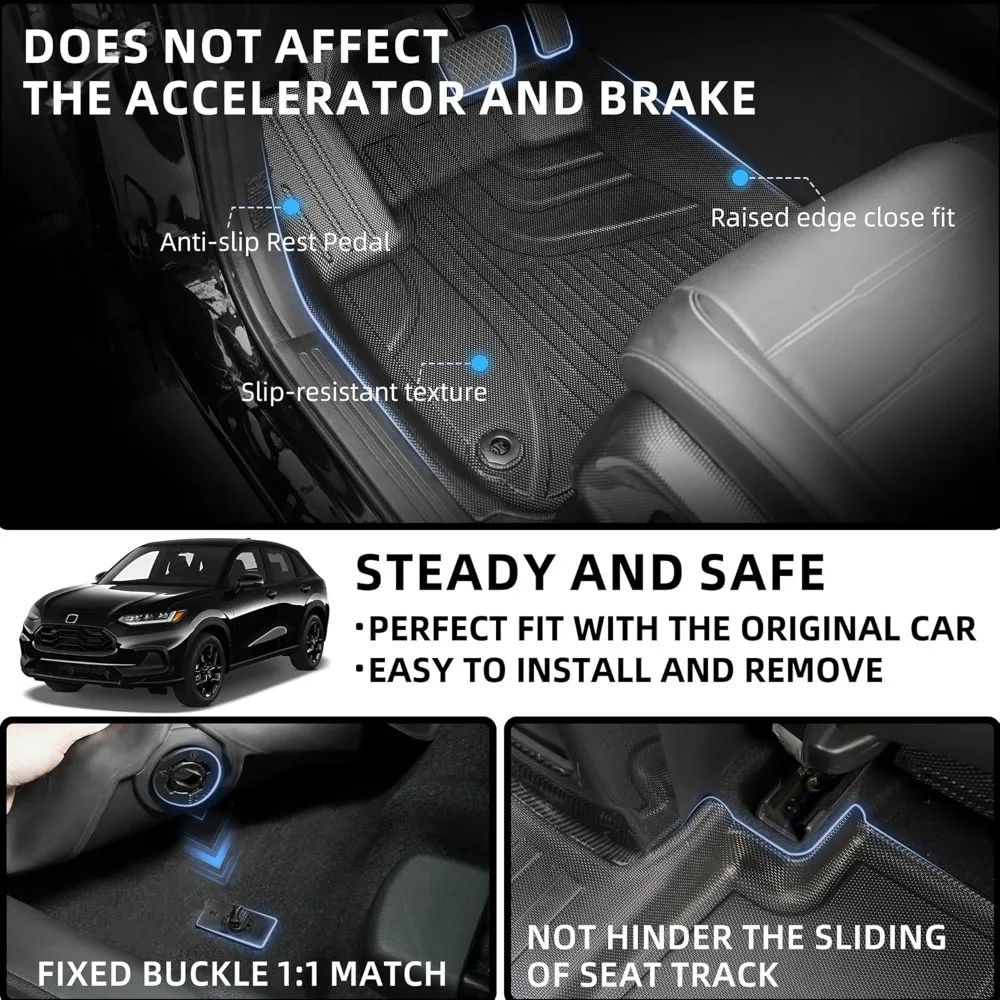 DOES NOT AFFECT THE ACCELERATOR AND BRAKE

Anti-slip Rest Pedal

Raised edge close fit

Slip-resistant texture

STEADY AND SAFE
·PERFECT FIT WITH THE ORIGINAL CAR
·EASY TO INSTALL AND REMOVE

FIXED BUCKLE 1:1 MATCH

NOT HINDER THE SLIDING OF SEAT TRACK