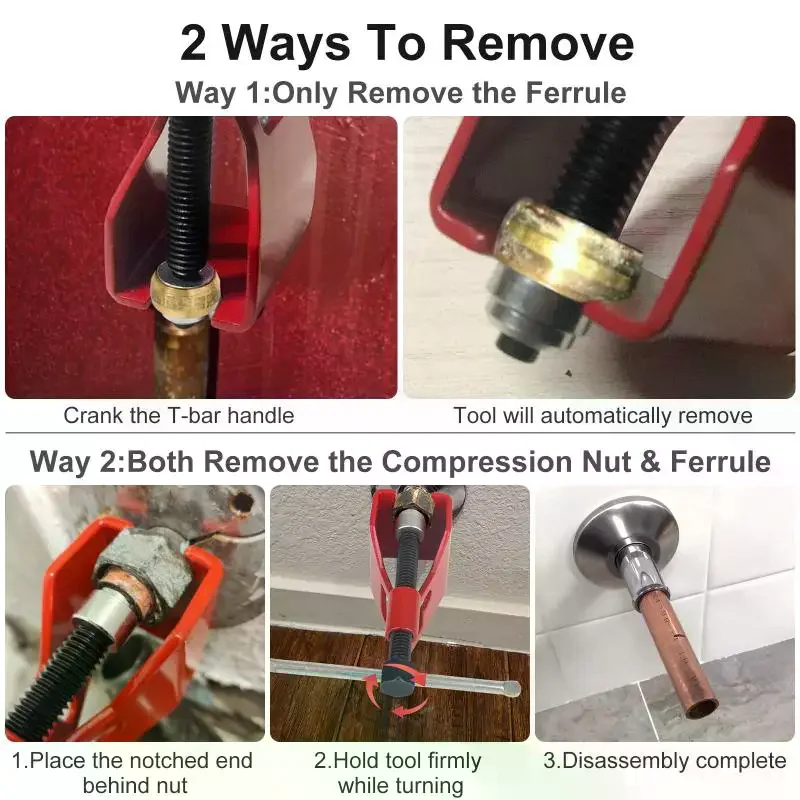 2 Ways To Remove

Way 1:Only Remove the Ferrule

Crank the T-bar handle

Tool will automatically remove

Way 2:Both Remove the Compression Nut & Ferrule

1.Place the notched end behind nut

2.Hold tool firmly while turning

3.Disassembly complete