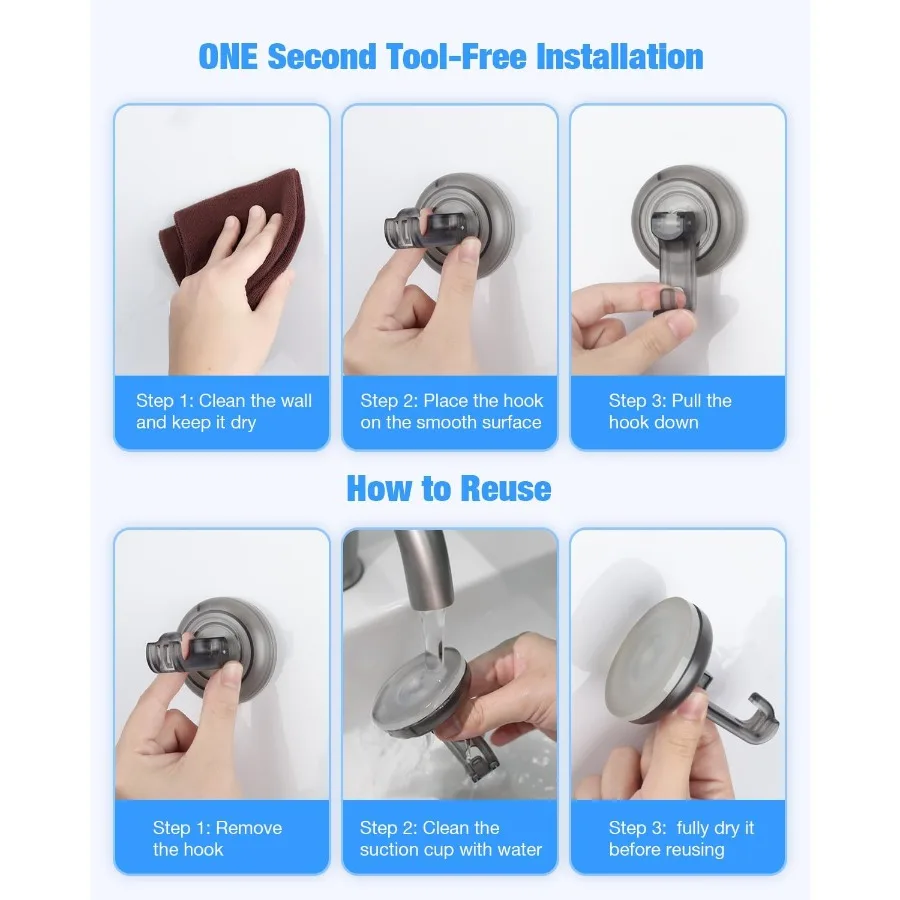 ONE Second Tool-Free Installation

Step 1: Clean the wall and keep it dry

Step 2: Place the hook on the smooth surface

Step 3: Pull the hook down

How to Reuse

Step 1: Remove the hook

Step 2: Clean the suction cup with water

Step 3: fully dry it before reusing