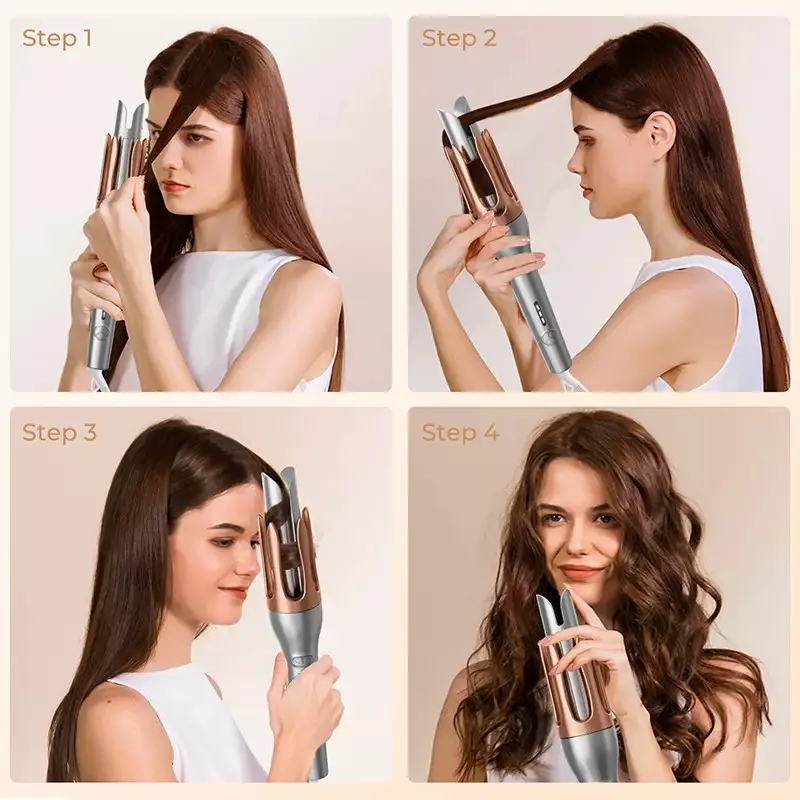 Step 1

Step 2

Step 3

Step 4