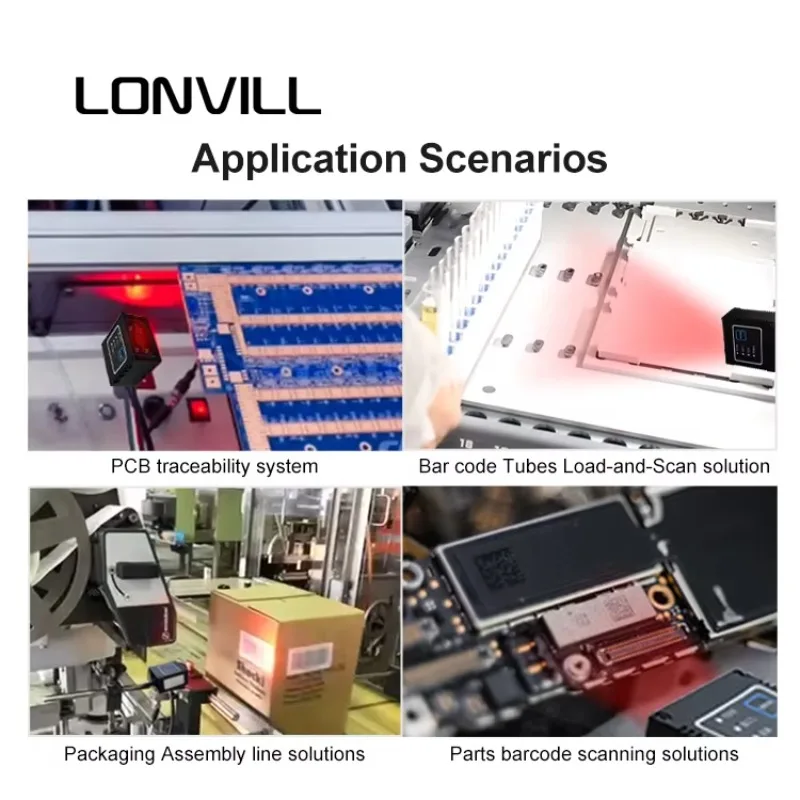 LONVILL

Application Scenarios

PCB traceability system

Bar code Tubes Load-and-Scan solution

Packaging Assembly line solutions

Parts barcode scanning solutions