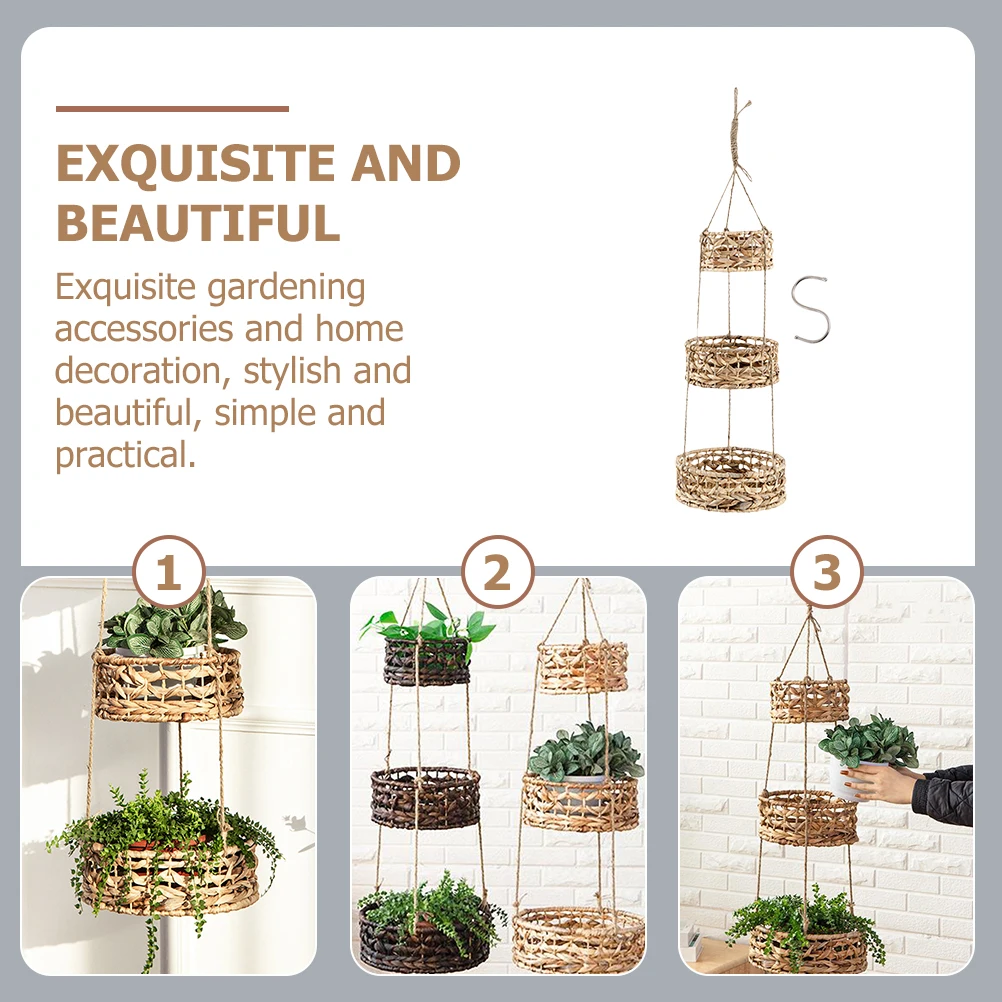 EXQUISITE AND BEAUTIFUL

Exquisite gardening accessories and home decoration, stylish and beautiful, simple and practical.

1

2

3