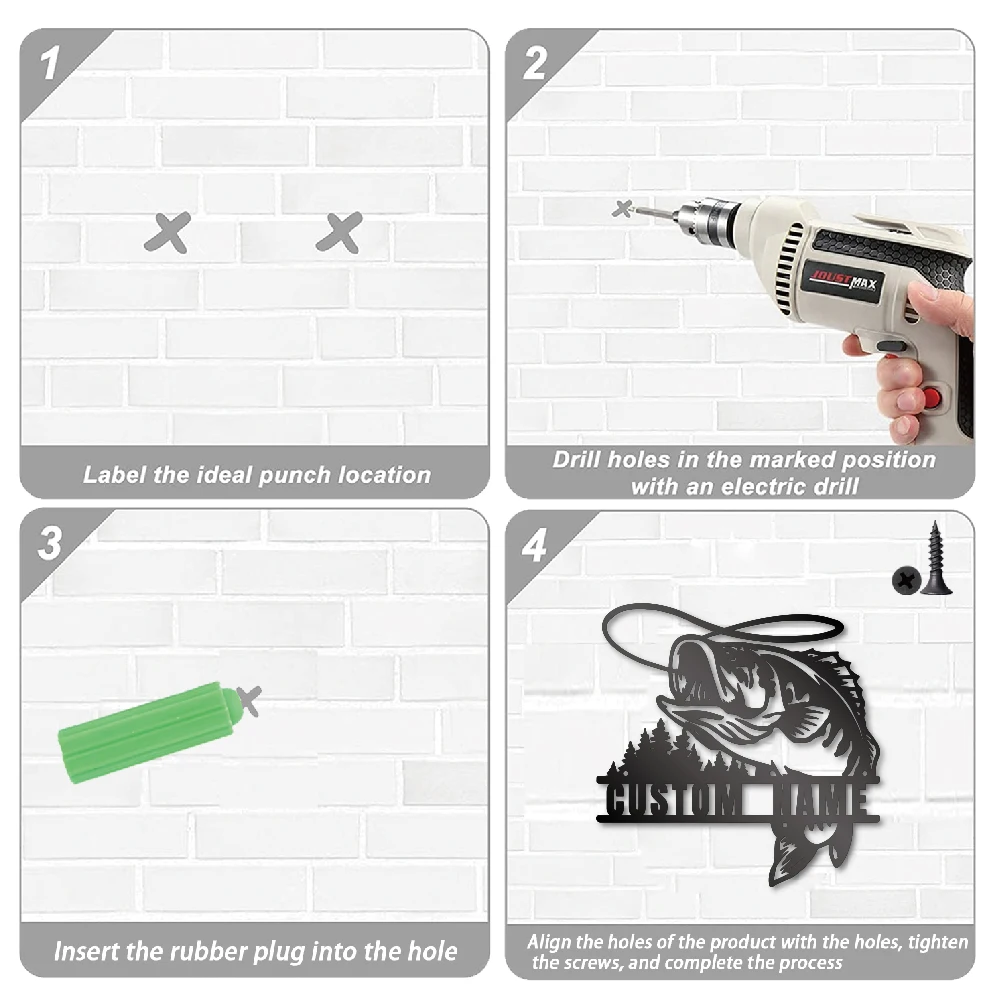 1

Label the ideal punch location

2

JOUSTMAX

Drill holes in the marked position with an electric drill

3

Insert the rubber plug into the hole

4

CUSTOM NAME

Align the holes of the product with the holes, tighten the screws, and complete the process