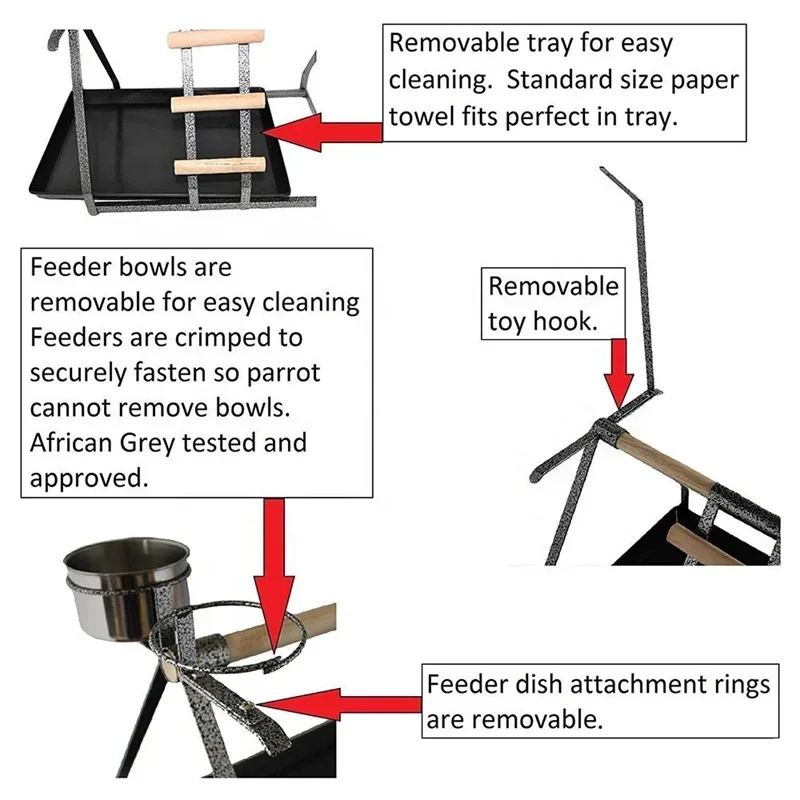 Removable tray for easy cleaning.  Standard size paper towel fits perfect in tray.

Feeder bowls are removable for easy cleaning Feeders are crimped to securely fasten so parrot cannot remove bowls. African Grey tested and approved.

Removable toy hook.

Feeder dish attachment rings are removable.