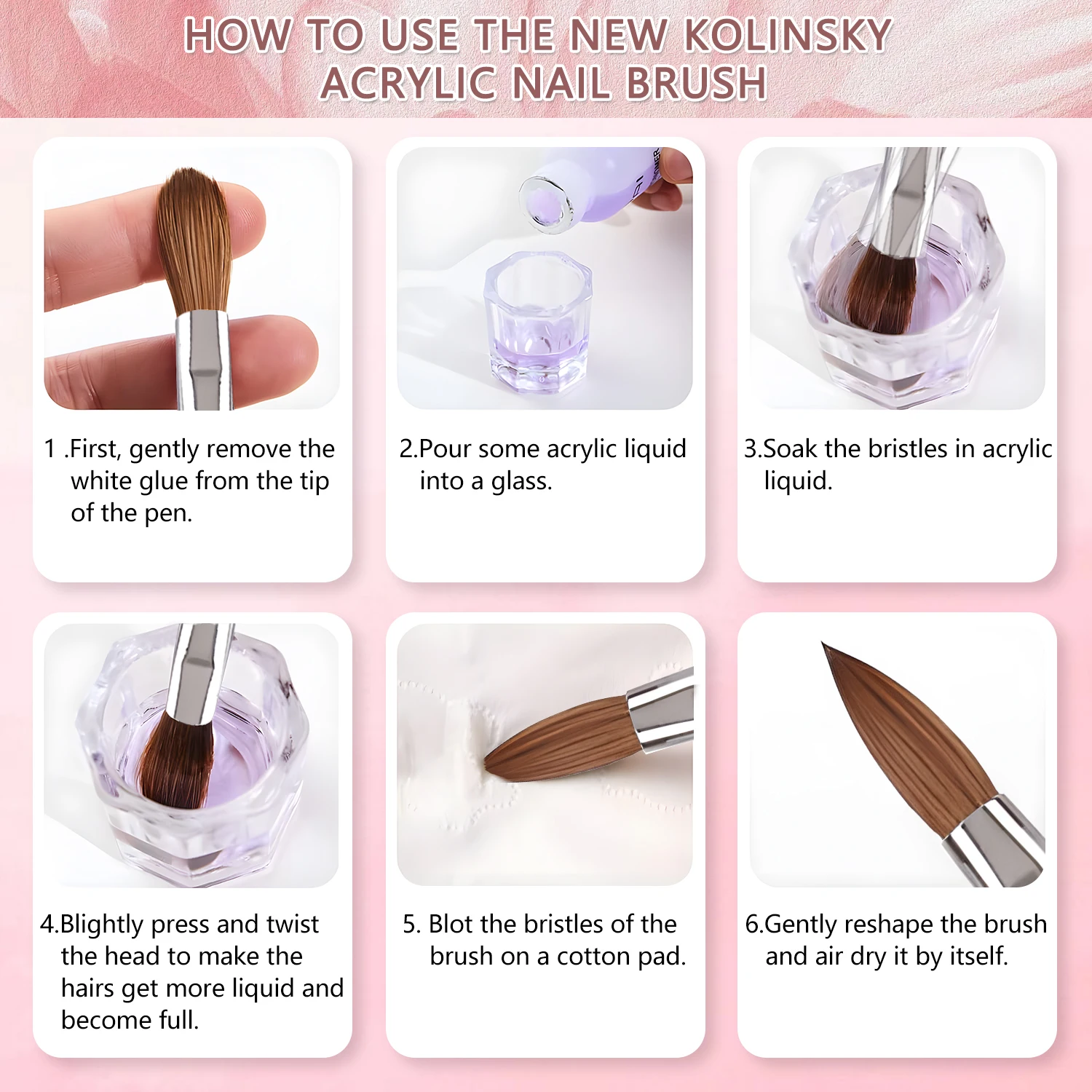 HOW TO USE THE NEW KOLINSKY ACRYLIC NAIL BRUSH

1 .First, gently remove the white glue from the tip of the pen.

2.Pour some acrylic liquid into a glass.

3.Soak the bristles in acrylic liquid.

4.Blightly press and twist the head to make the hairs get more liquid and become full.

5. Blot the bristles of the brush on a cotton pad.

6.Gently reshape the brush and air dry it by itself.