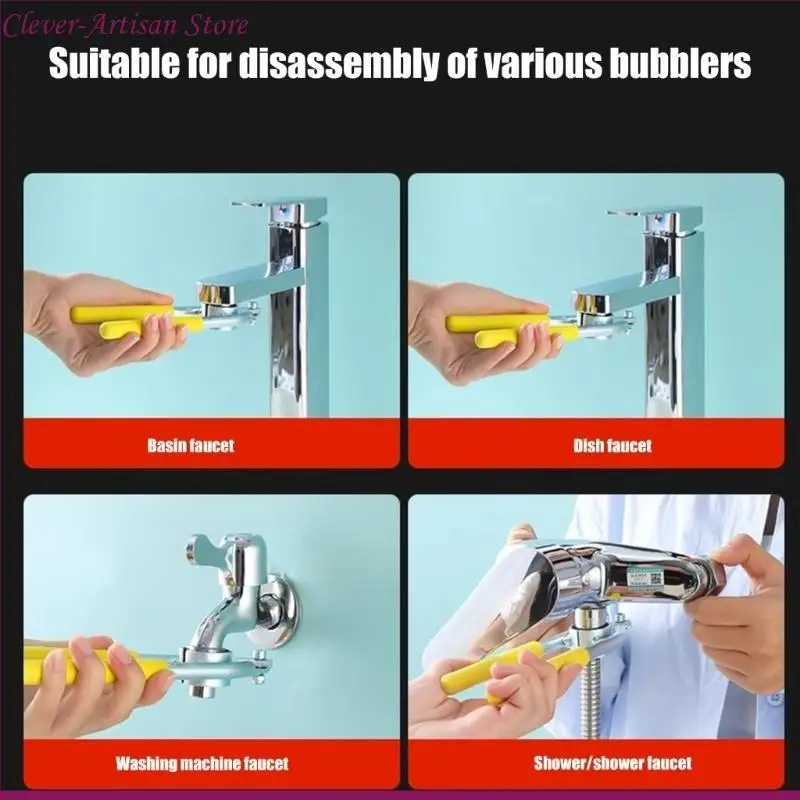 Clever-Artisan Store

Suitable for disassembly of various bubblers

Basin faucet

Dish faucet

Washing machine faucet

Shower/shower faucet