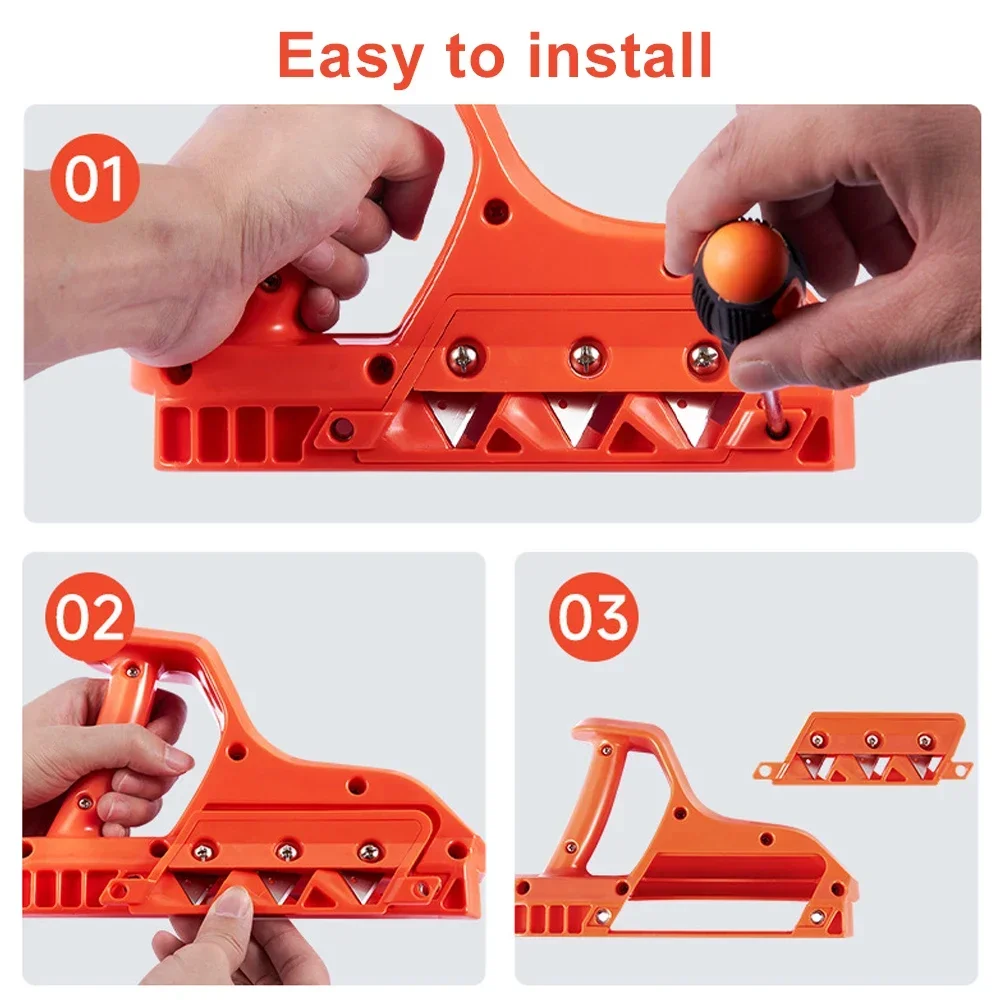 Easy to install

01

02

03