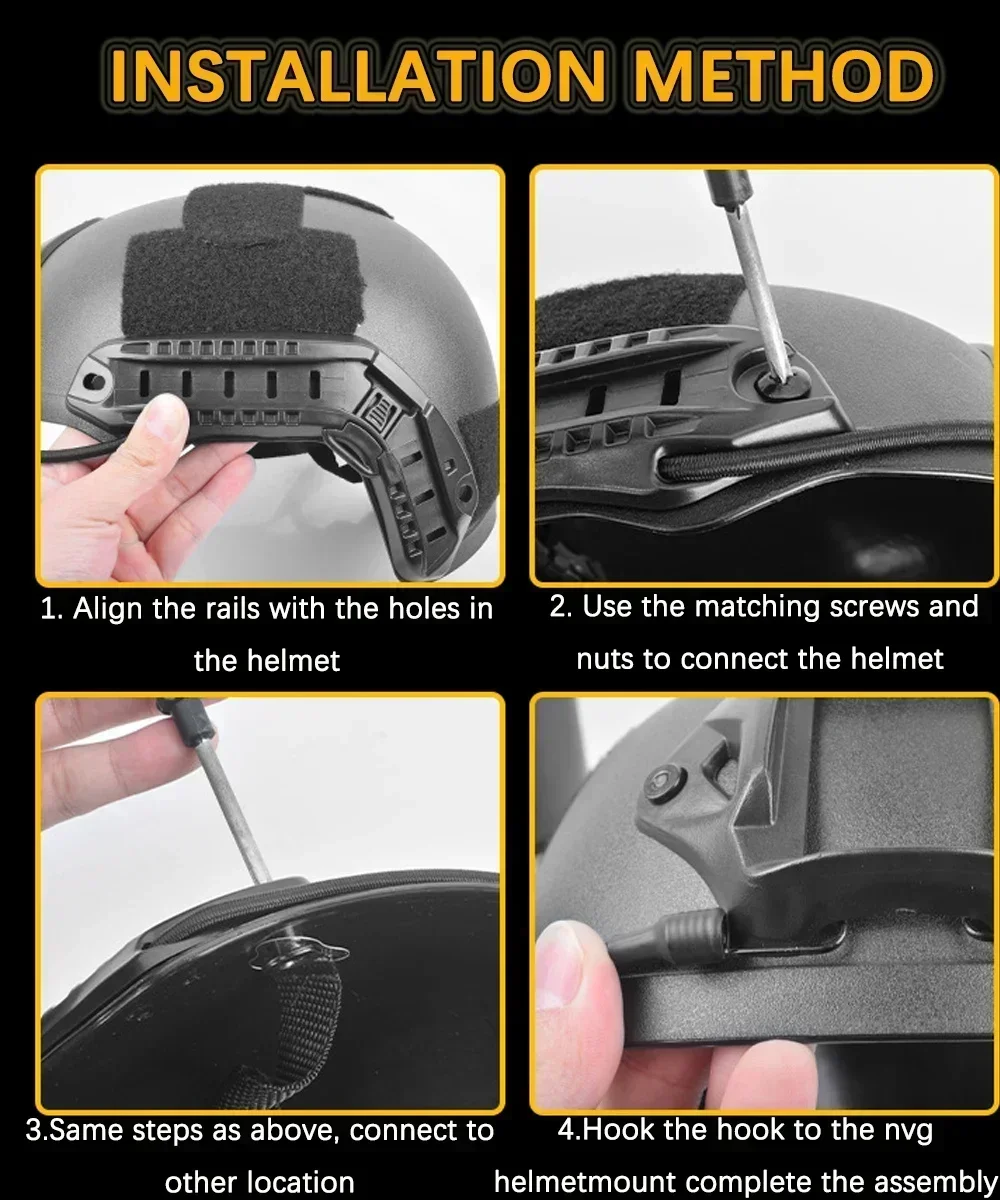 INSTALLATION METHOD

1. Align the rails with the holes in the helmet

2. Use the matching screws and nuts to connect the helmet

3.Same steps as above, connect to other location

4.Hook the hook to the nvg helmetmount complete the assembly