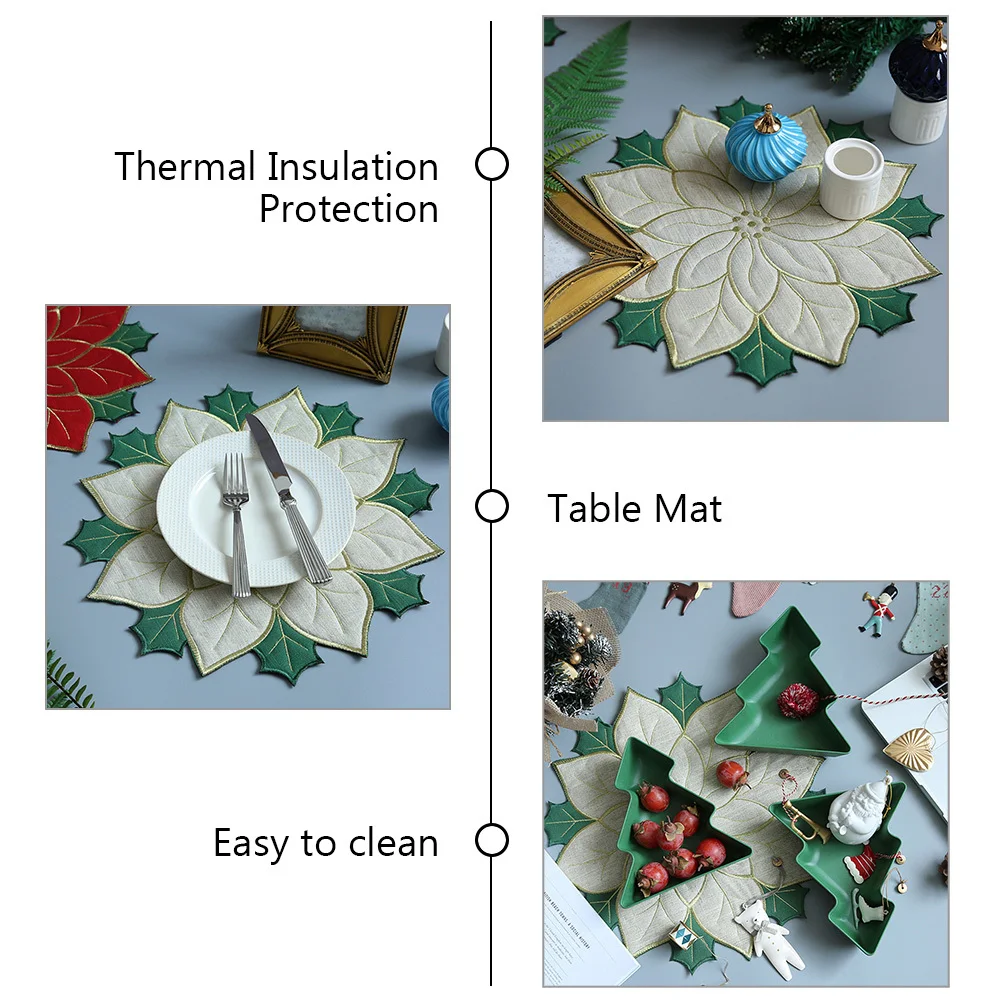 Thermal Insulation
Protection

Table Mat

Easy to clean