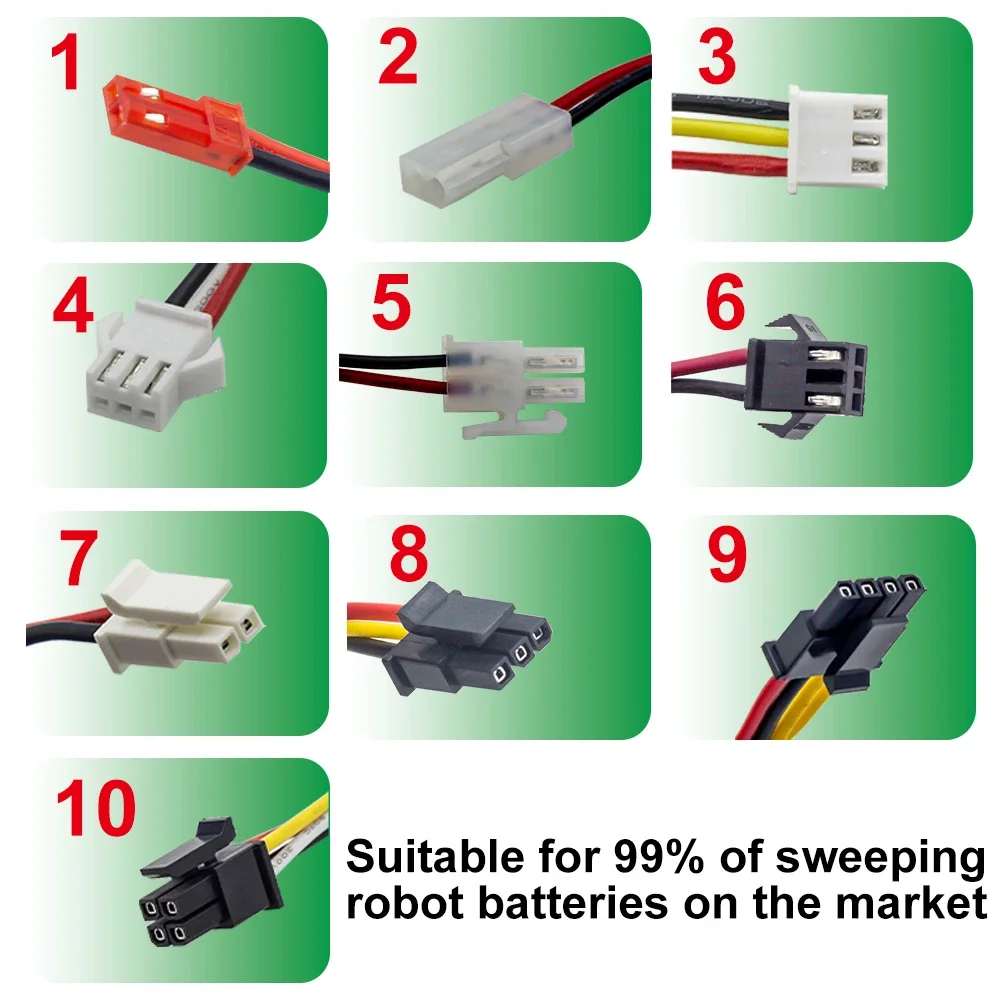 1

2

3

4

5

6

7

8

9

10

Suitable for 99% of sweeping robot batteries on the market