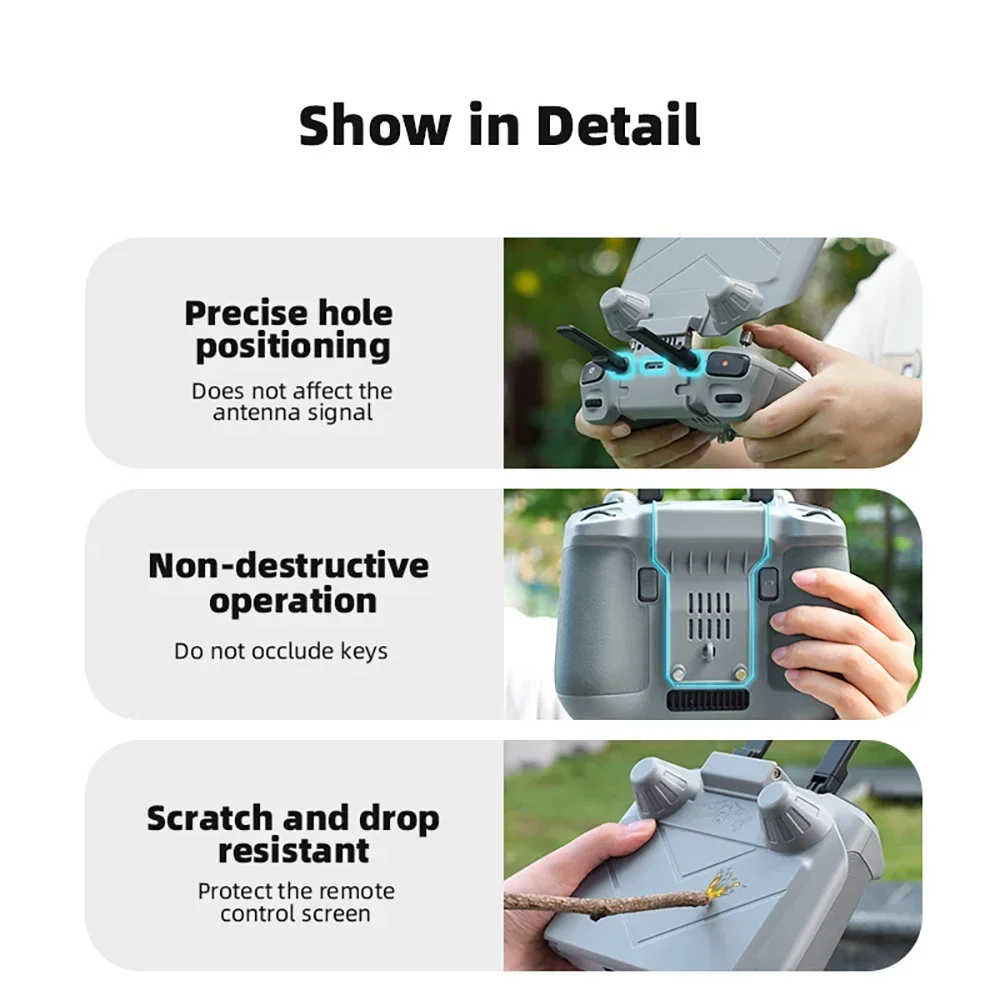 Show in Detail

Precise hole positioning

Does not affect the antenna signal

Non-destructive operation

Do not occlude keys

Scratch and drop resistant

Protect the remote control screen