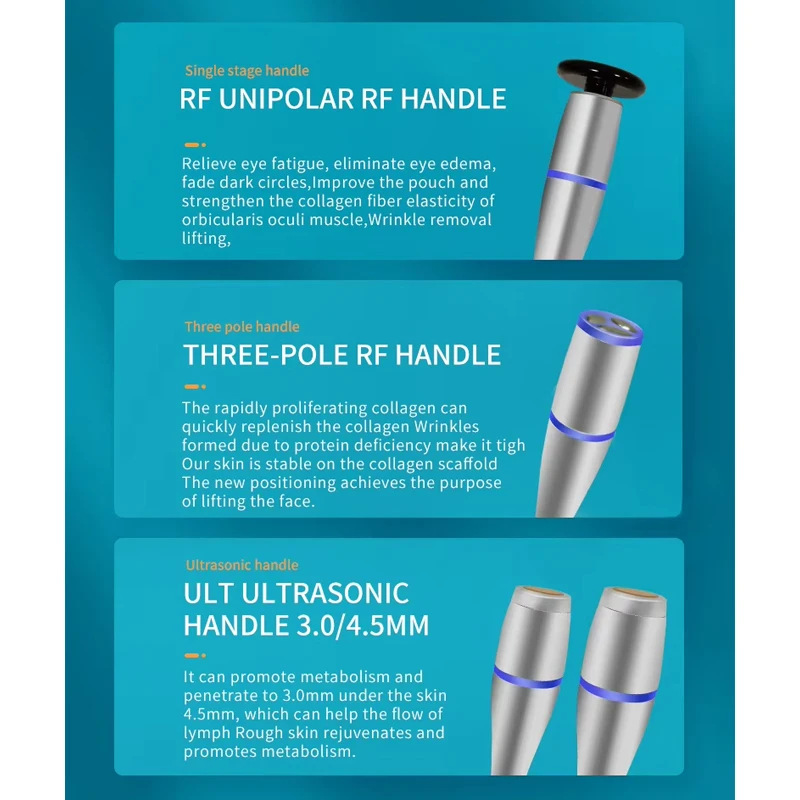 Single stage handle

RF UNIPOLAR RF HANDLE

Relieve eye fatigue, eliminate eye edema, fade dark circles,Improve the pouch and strengthen the collagen fiber elasticity of orbicularis oculi muscle,Wrinkle removal lifting,

Three pole handle

THREE-POLE RF HANDLE

The rapidly proliferating collagen can quickly replenish the collagen Wrinkles formed due to protein deficiency make it tigh Our skin is stable on the collagen scaffold The new positioning achieves the purpose of lifting the face.

Ultrasonic handle

ULT ULTRASONIC HANDLE 3.0/4.5MM

It can promote metabolism and penetrate to 3.0mm under the skin 4.5mm, which can help the flow of lymph Rough skin rejuvenates and promotes metabolism.