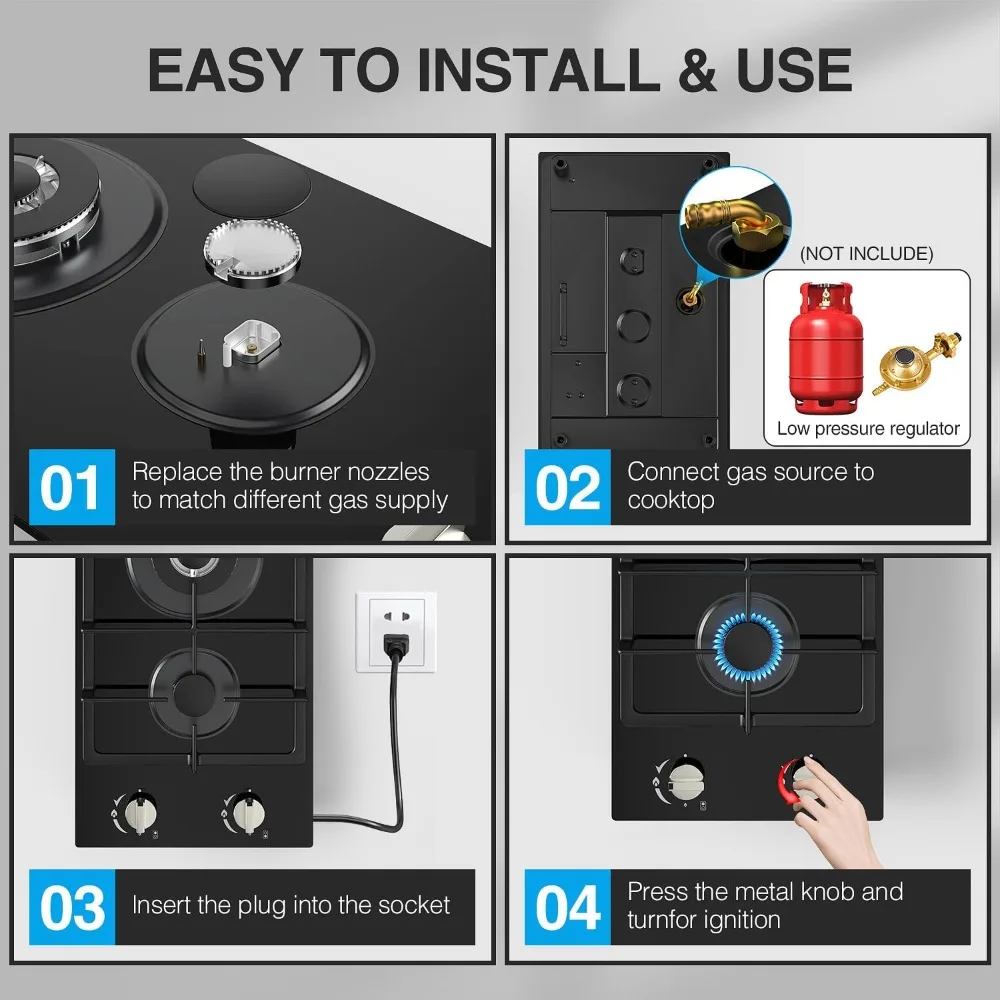 EASY TO INSTALL & USE

01 Replace the burner nozzles to match different gas supply

(NOT INCLUDE)

Low pressure regulator

02 Connect gas source to cooktop

03 Insert the plug into the socket

04 Press the metal knob and turnfor ignition