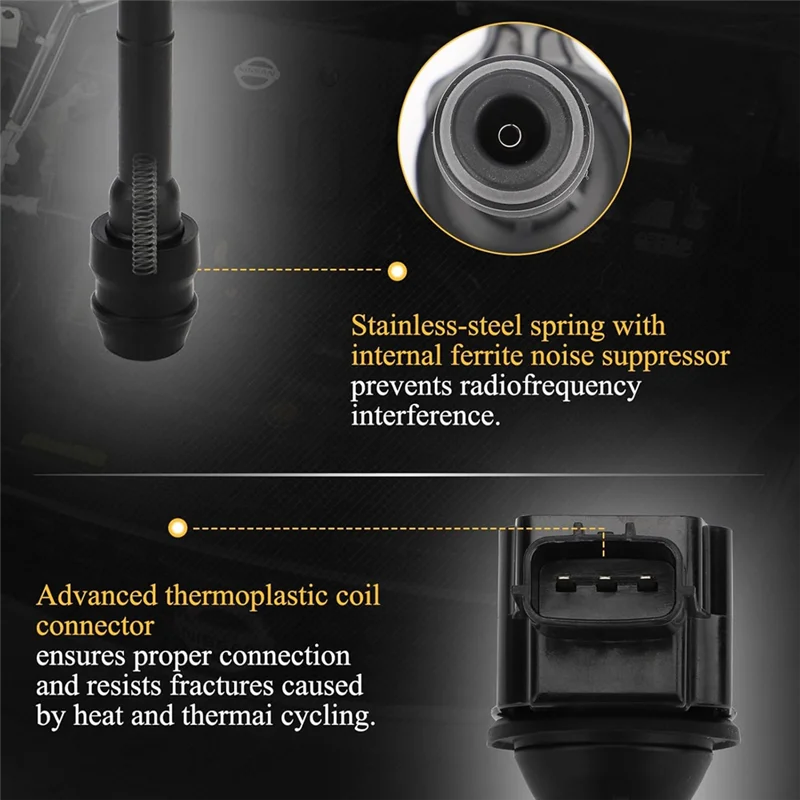 Stainless-steel spring with internal ferrite noise suppressor prevents radiofrequency interference.

Advanced thermoplastic coil connector ensures proper connection and resists fractures caused by heat and thermai cycling.