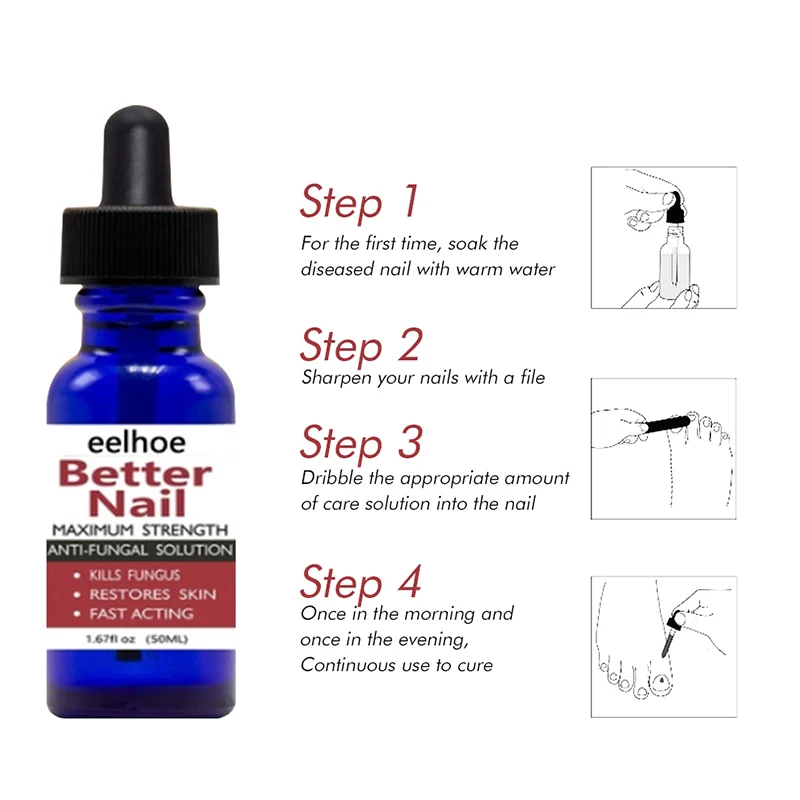 eelhoe
Better Nail
MAXIMUM STRENGTH
ANTI-FUNGAL SOLUTION
• KILLS FUNGUS
• RESTORES SKIN
• FAST ACTING
1.67fl oz (50ML)

Step 1
For the first time, soak the diseased nail with warm water

Step 2
Sharpen your nails with a file

Step 3
Dribble the appropriate amount of care solution into the nail

Step 4
Once in the morning and once in the evening, Continuous use to cure