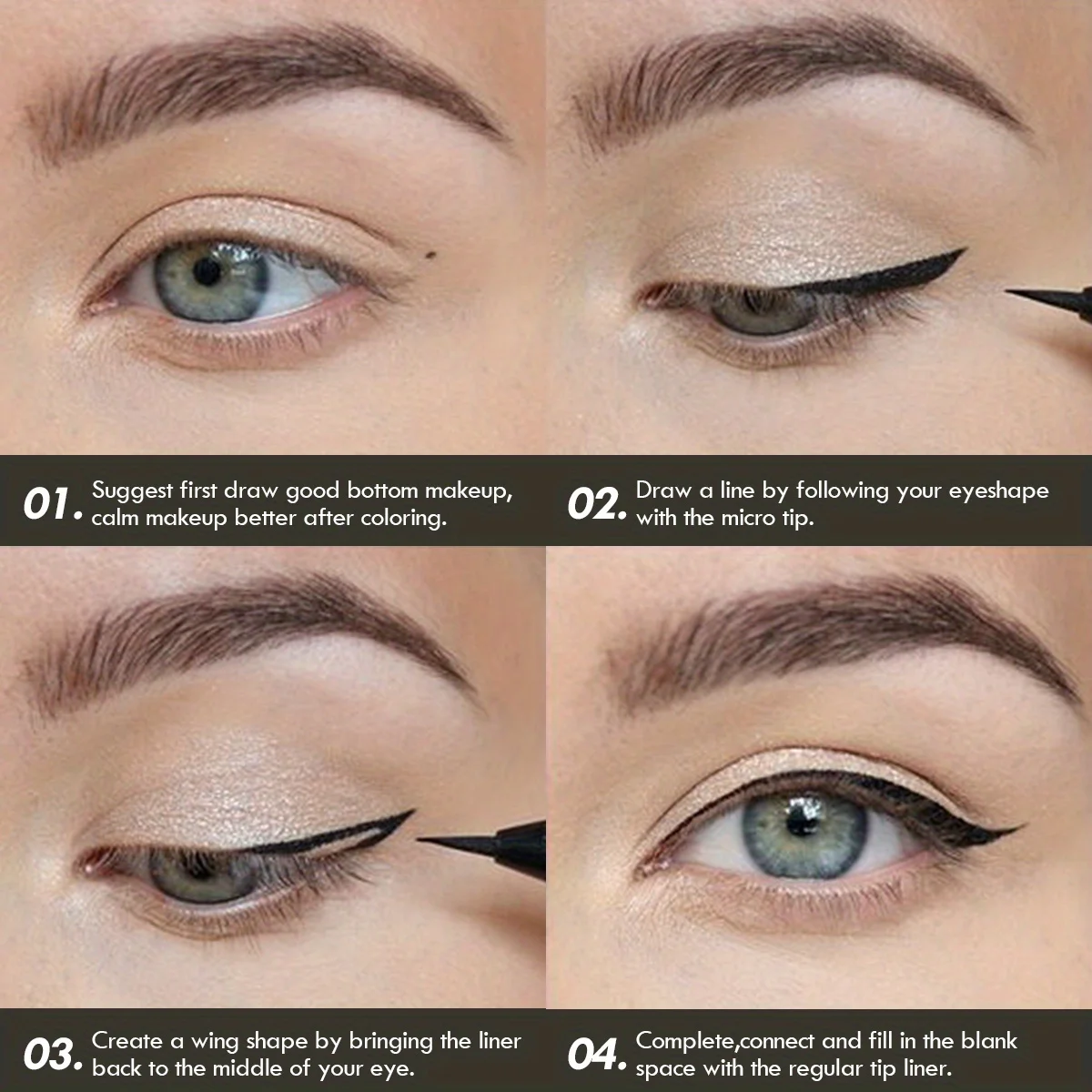 01. Suggest first draw good bottom makeup, calm makeup better after coloring.

02. Draw a line by following your eyeshape with the micro tip.

03. Create a wing shape by bringing the liner back to the middle of your eye.

04. Complete,connect and fill in the blank space with the regular tip liner.