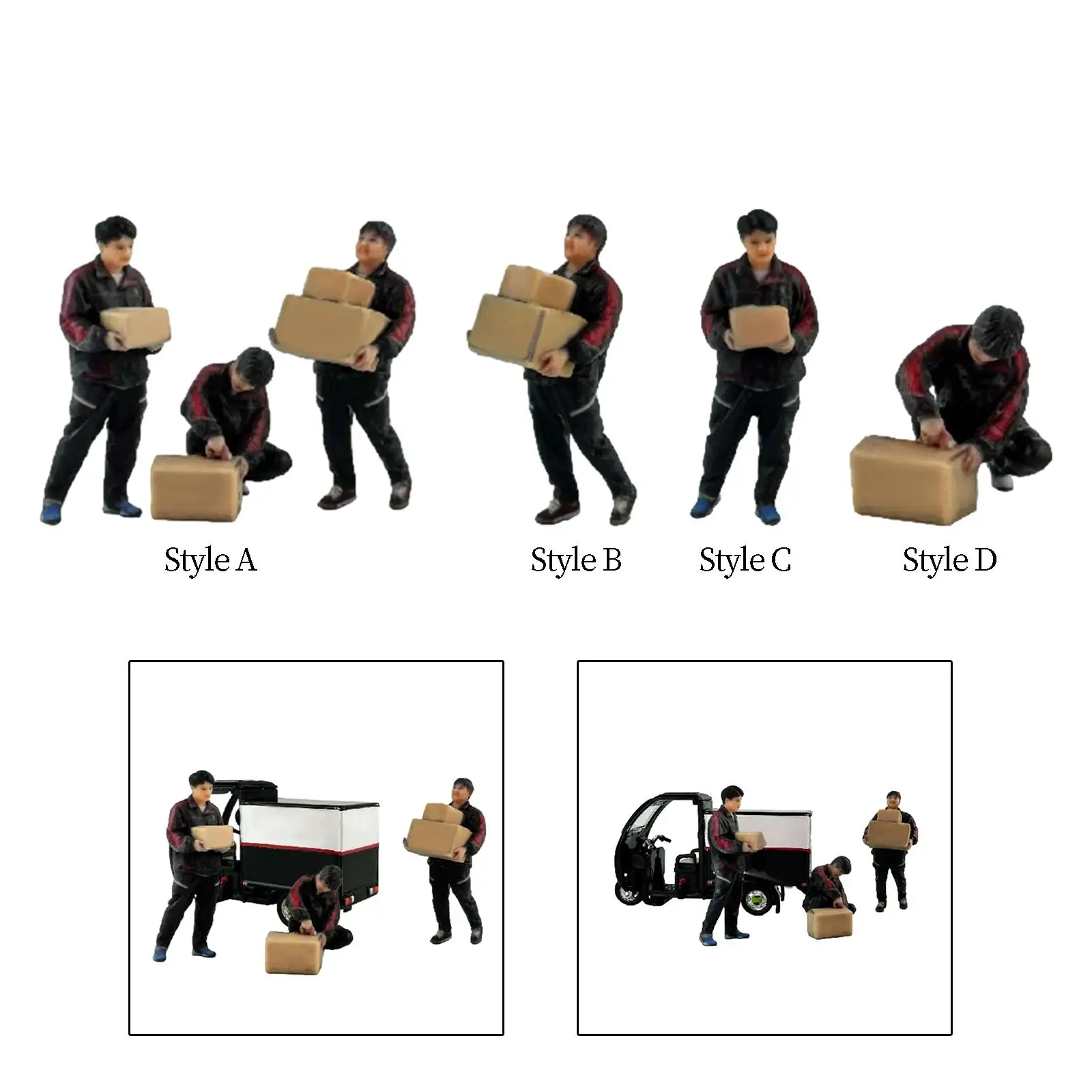 Style A

Style B

Style C

Style D