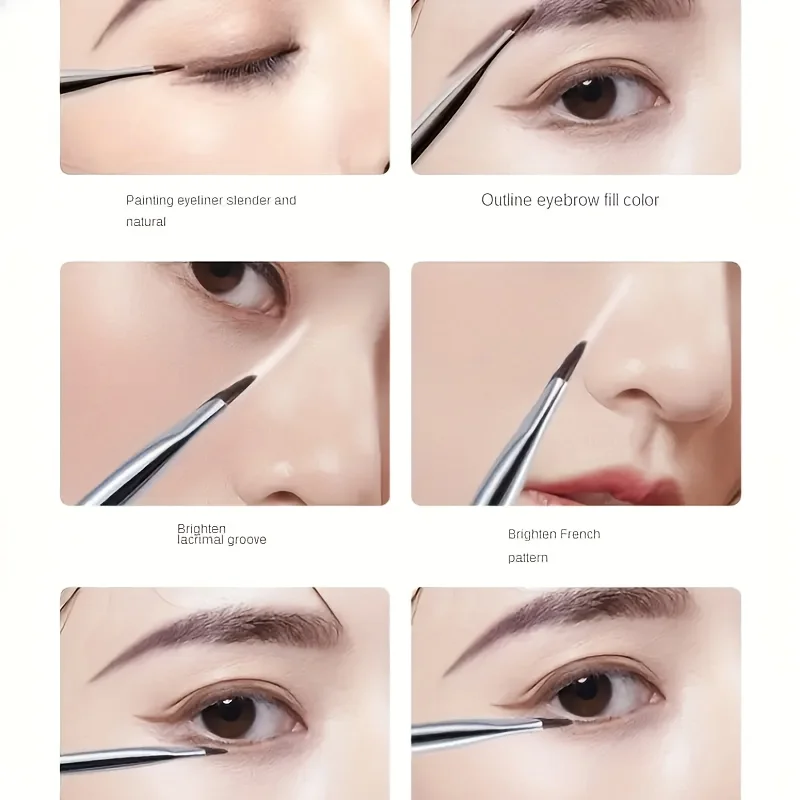 Painting eyeliner slender and natural

Outline eyebrow fill color

Brighten lacrimal groove

Brighten French pattern