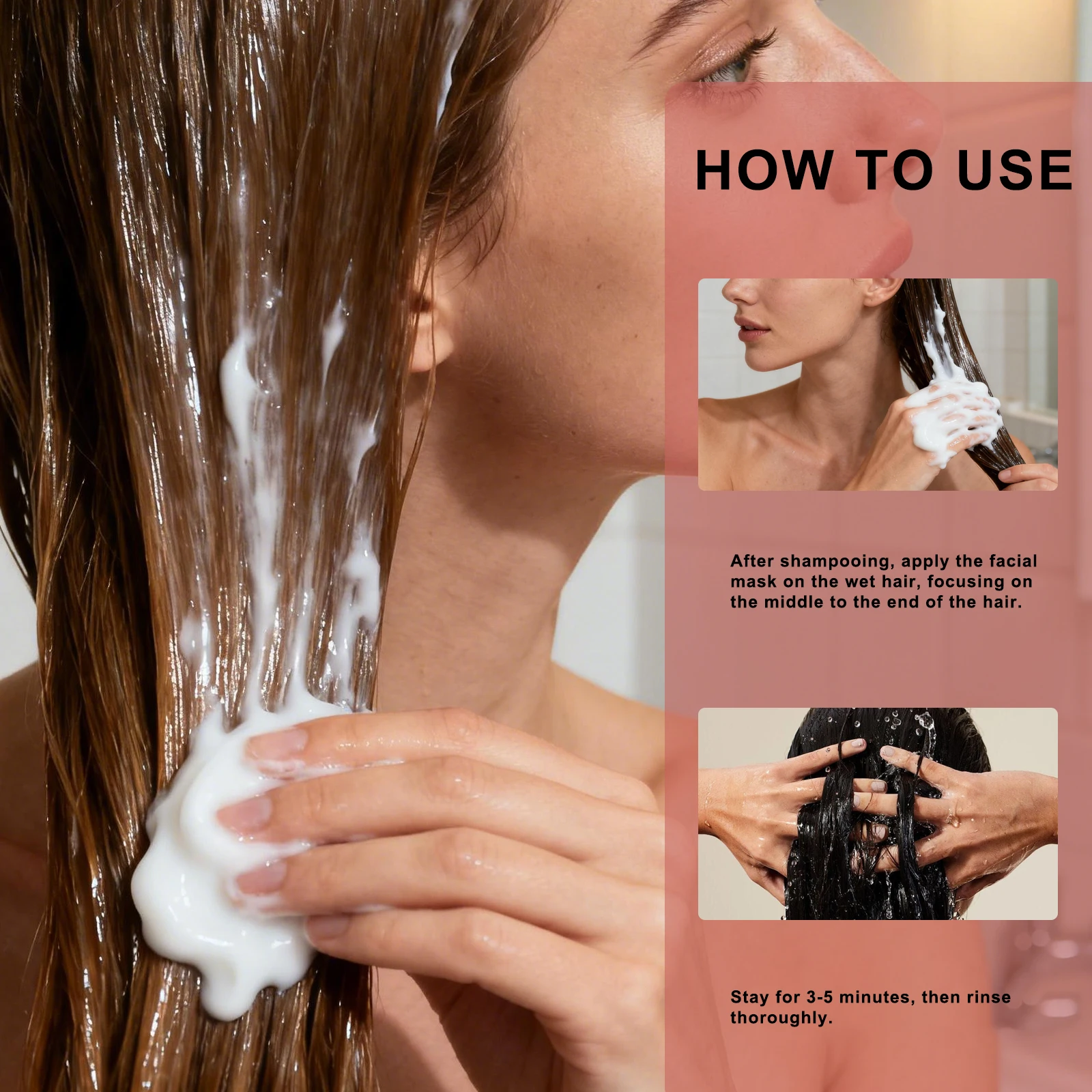 HOW TO USE

After shampooing, apply the facial mask on the wet hair, focusing on the middle to the end of the hair.

Stay for 3-5 minutes, then rinse thoroughly.