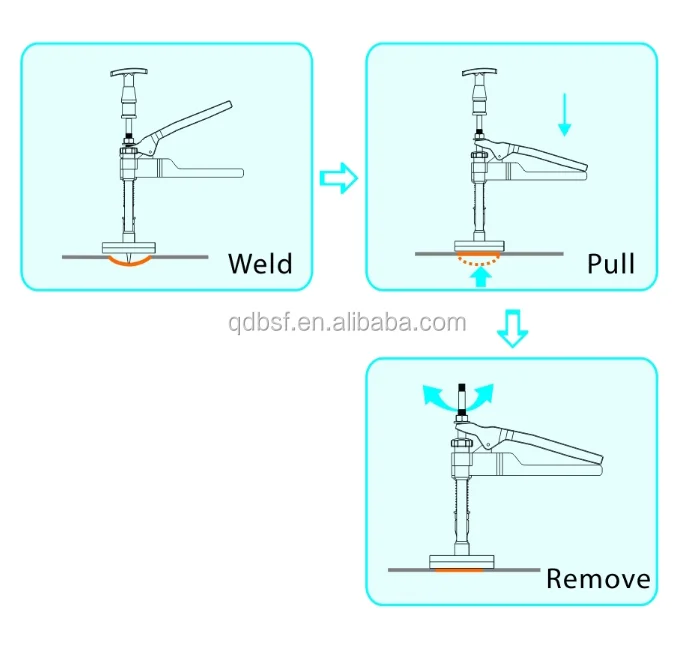 Weld

Pull

qdbsf.en.alibaba.com

Remove