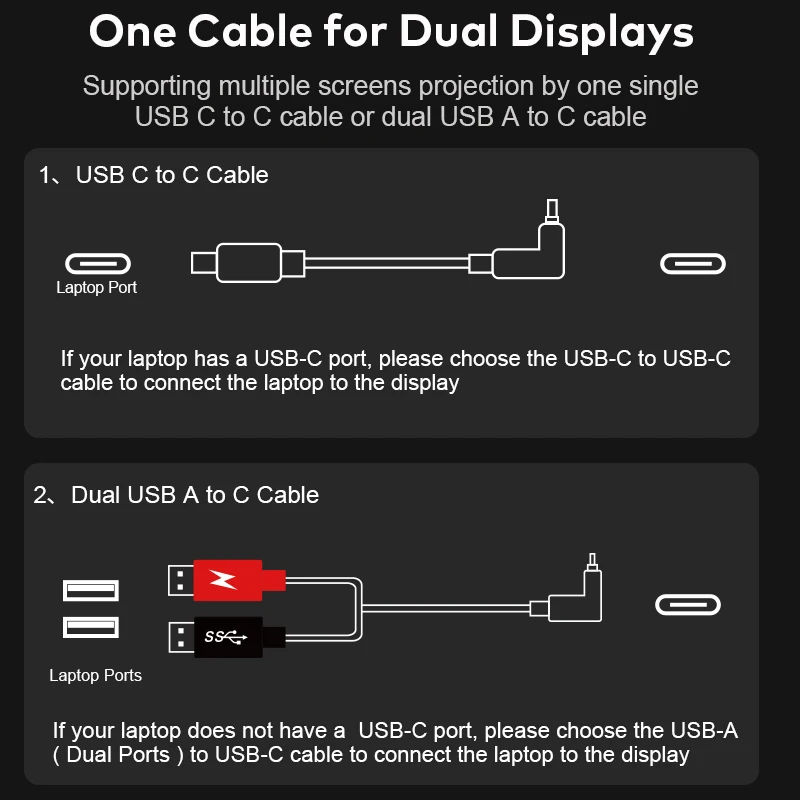 One Cable for Dual Displays

Supporting multiple screens projection by one single USB C to C cable or dual USB A to C cable

1、USB C to C Cable

Laptop Port

If your laptop has a USB-C port, please choose the USB-C to USB-C cable to connect the laptop to the display

2、Dual USB A to C Cable

SS

Laptop Ports

If your laptop does not have a USB-C port, please choose the USB-A ( Dual Ports ) to USB-C cable to connect the laptop to the display