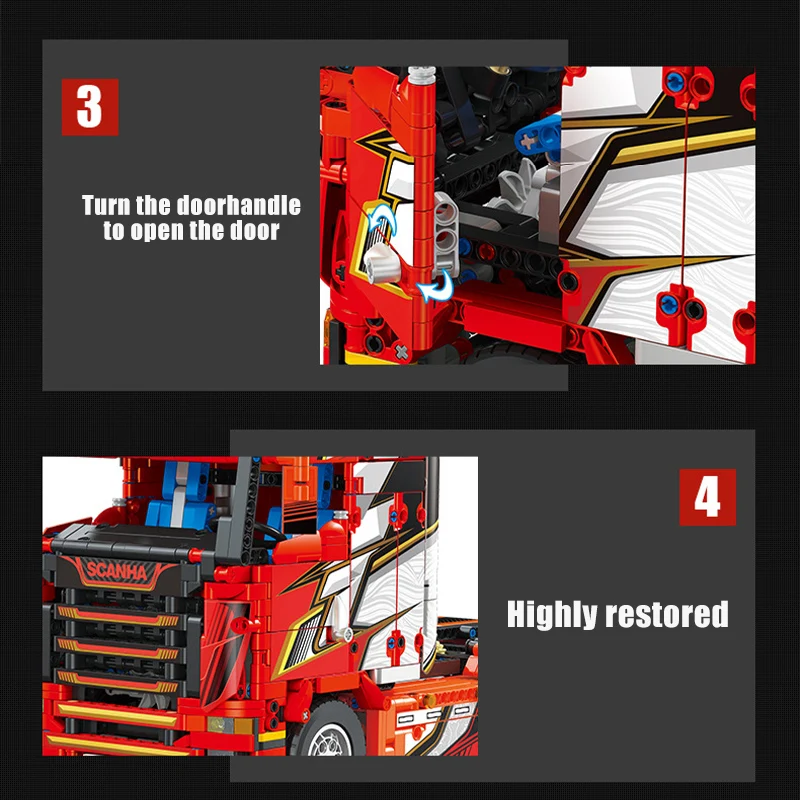 3

Turn the doorhandle to open the door

SCANHA

4

Highly restored