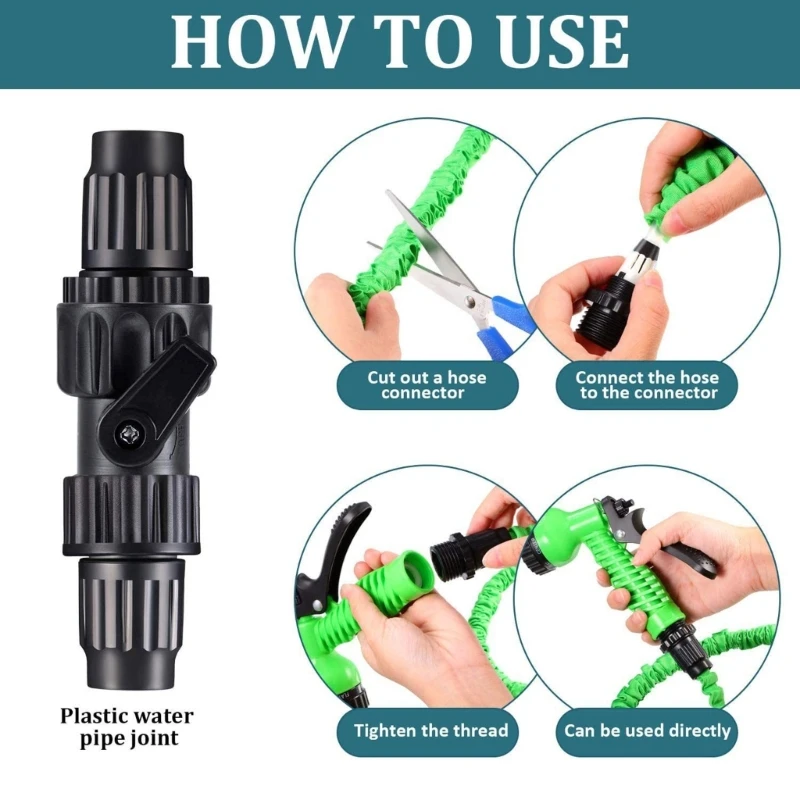 HOW TO USE

Plastic water pipe joint

Cut out a hose connector

Connect the hose to the connector

Tighten the thread

Can be used directly