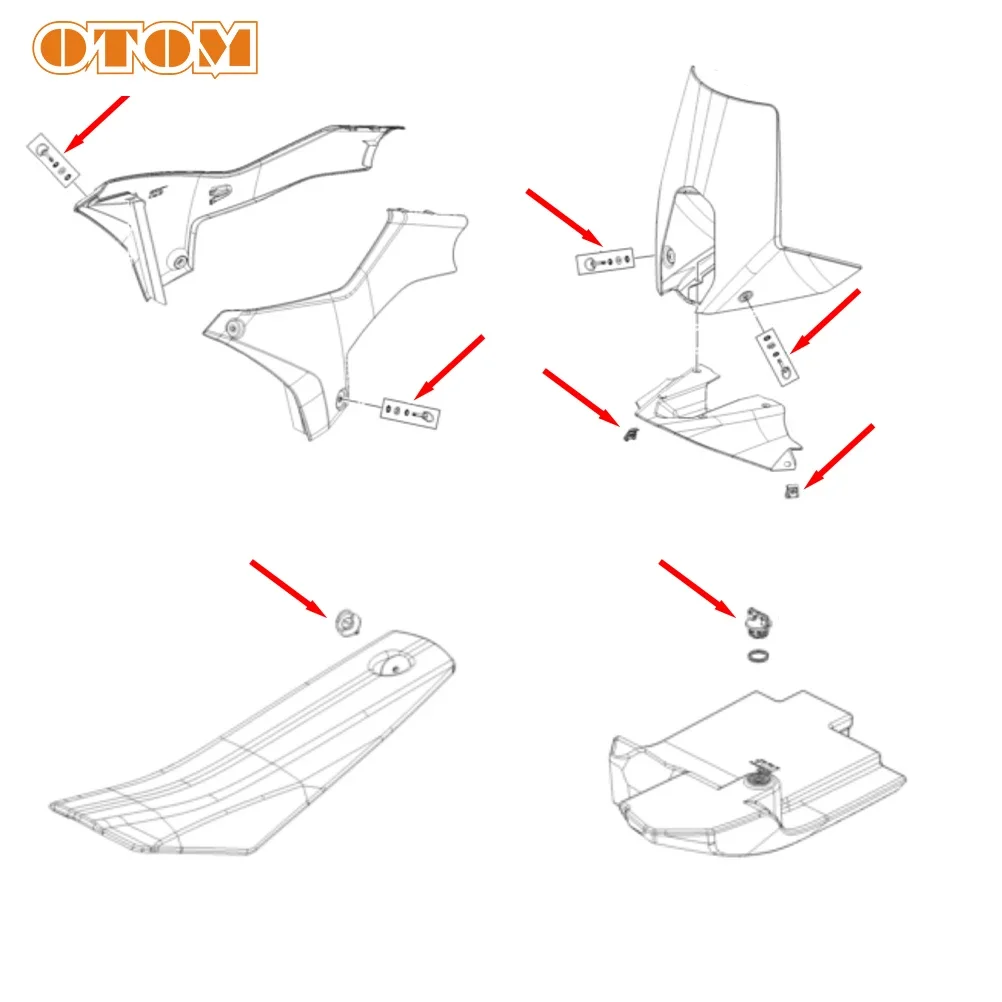 OTOM