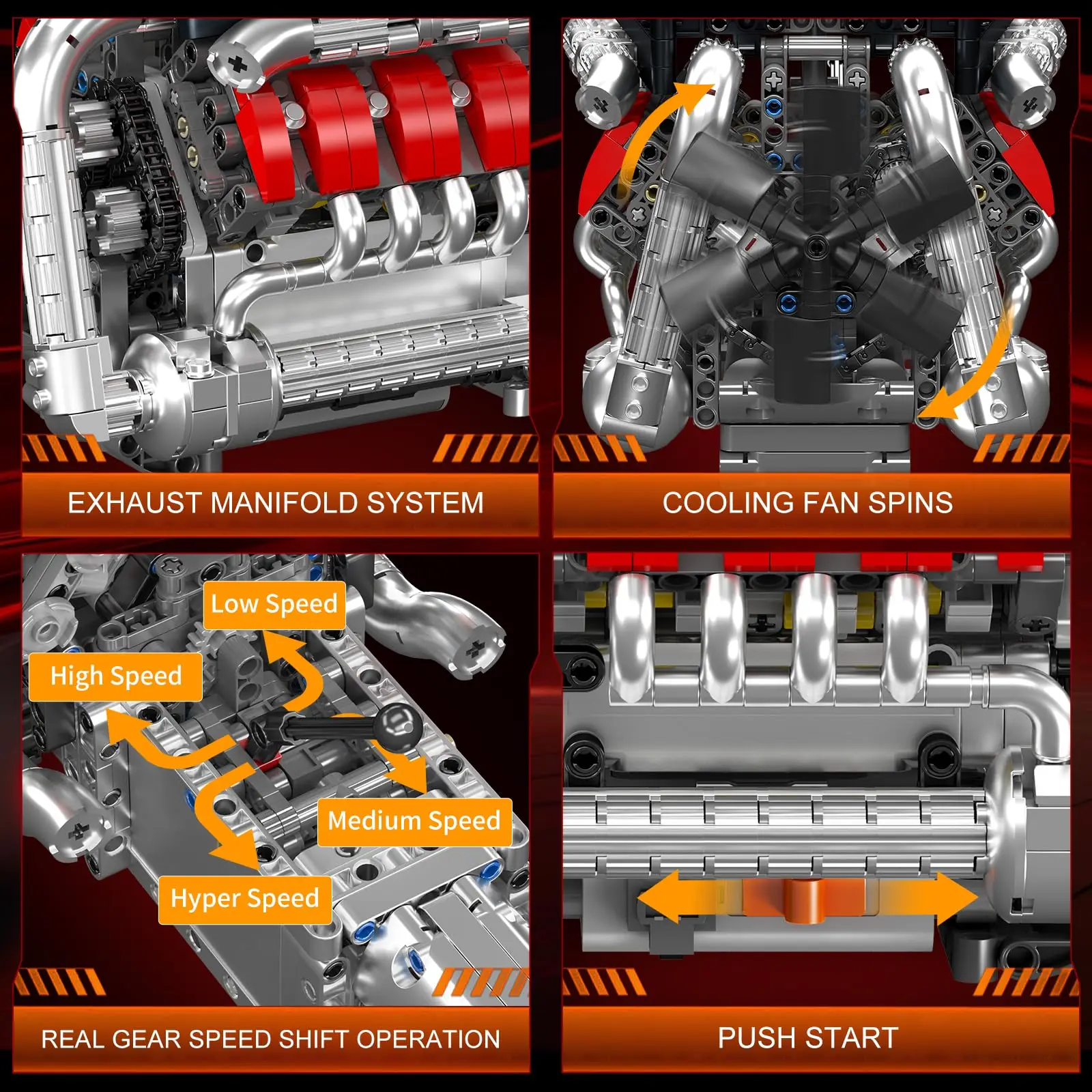 EXHAUST MANIFOLD SYSTEM

COOLING FAN SPINS

Low Speed

High Speed

Medium Speed

Hyper Speed

REAL GEAR SPEED SHIFT OPERATION

PUSH START