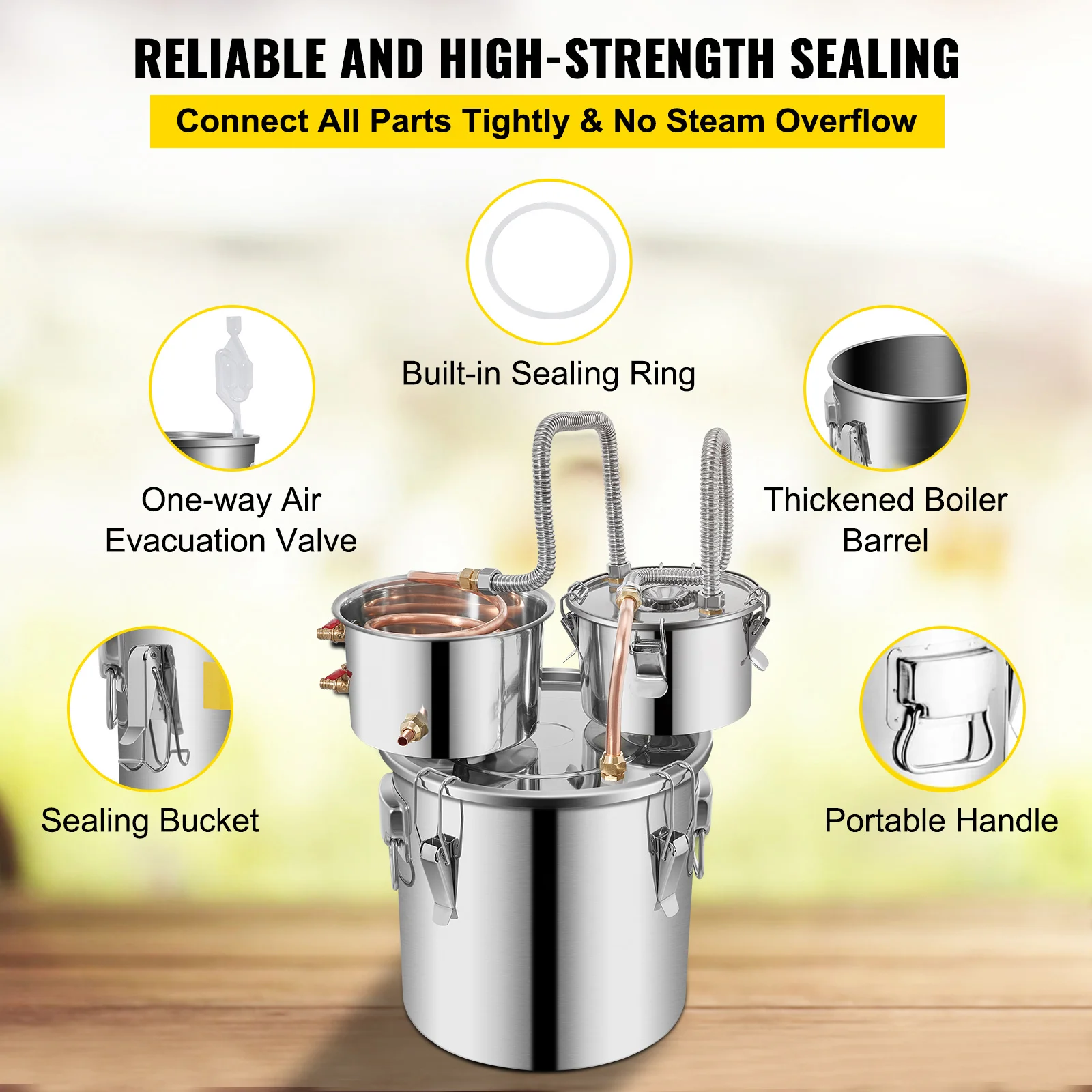 RELIABLE AND HIGH-STRENGTH SEALING

Connect All Parts Tightly & No Steam Overflow

Built-in Sealing Ring

One-way Air Evacuation Valve

Thickened Boiler Barrel

Sealing Bucket

Portable Handle