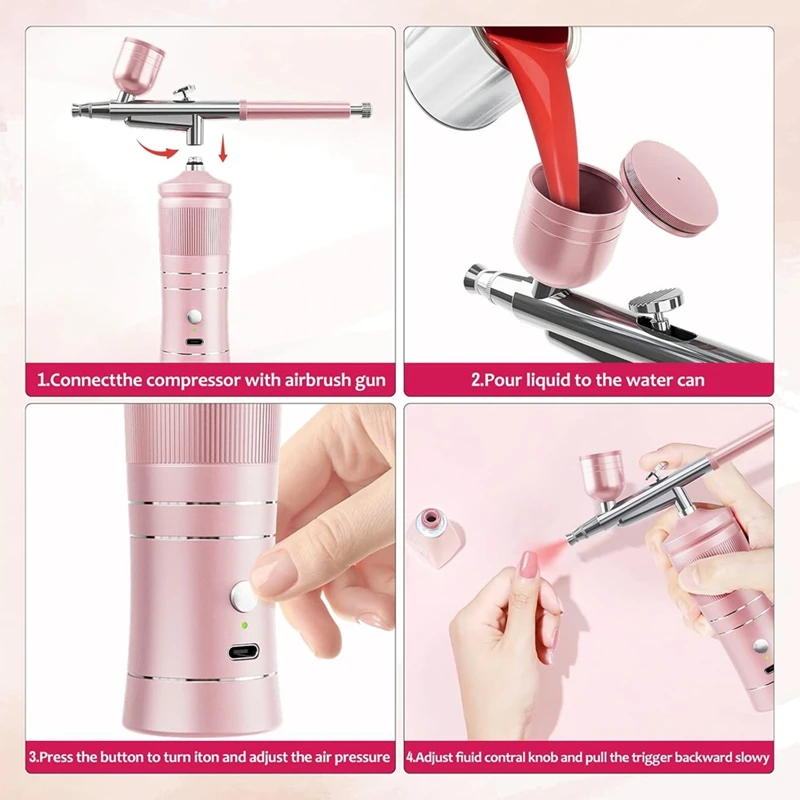 1.Connectthe compressor with airbrush gun

2.Pour liquid to the water can

3.Press the button to turn iton and adjust the air pressure

4.Adjust fiuid contral knob and pull the trigger backward slowy