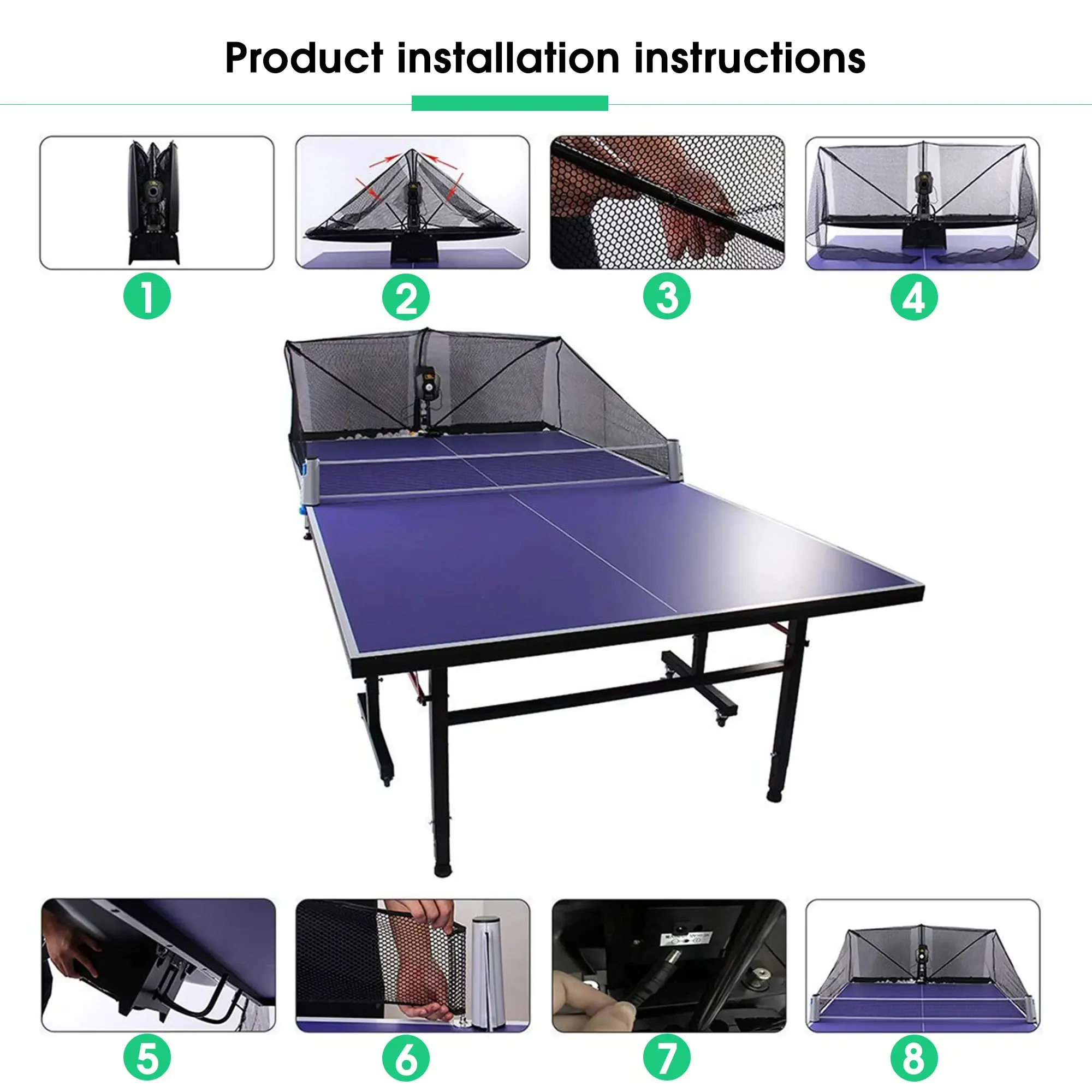 Product installation instructions

1

2

3

4

5

6

7

8